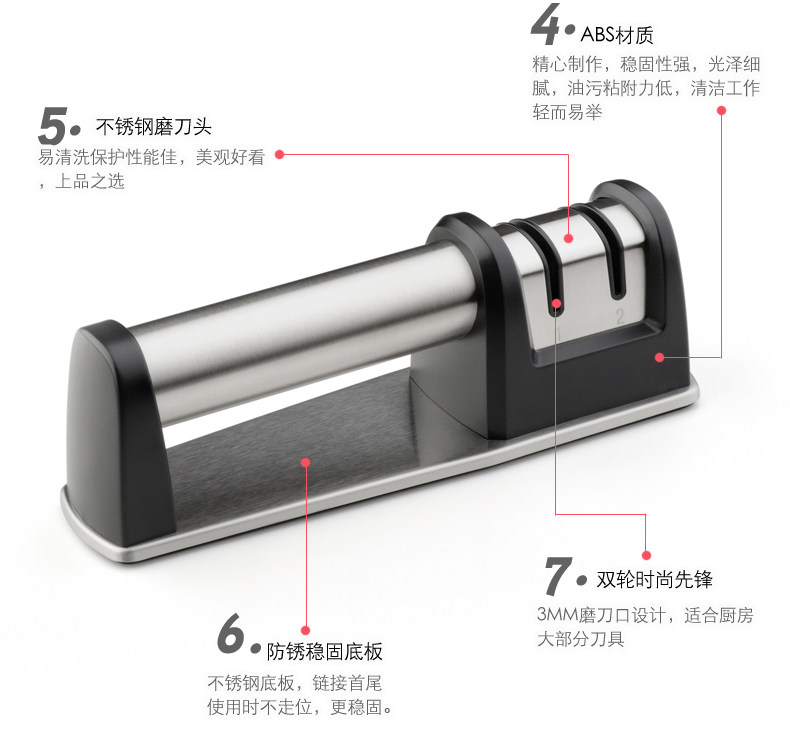 4. ABS材质
精心制作，稳固性强，光泽细腻，油污粘附力低，清洁工作轻而易举

5. 不锈钢磨刀头
易清洗保护性能佳，美观好看，上品之选

1

2

7. 双轮时尚先锋
3MM磨刀口设计，适合厨房大部分刀具

6. 防锈稳固底板
不锈钢底板，链接首尾使用时不走位，更稳固。