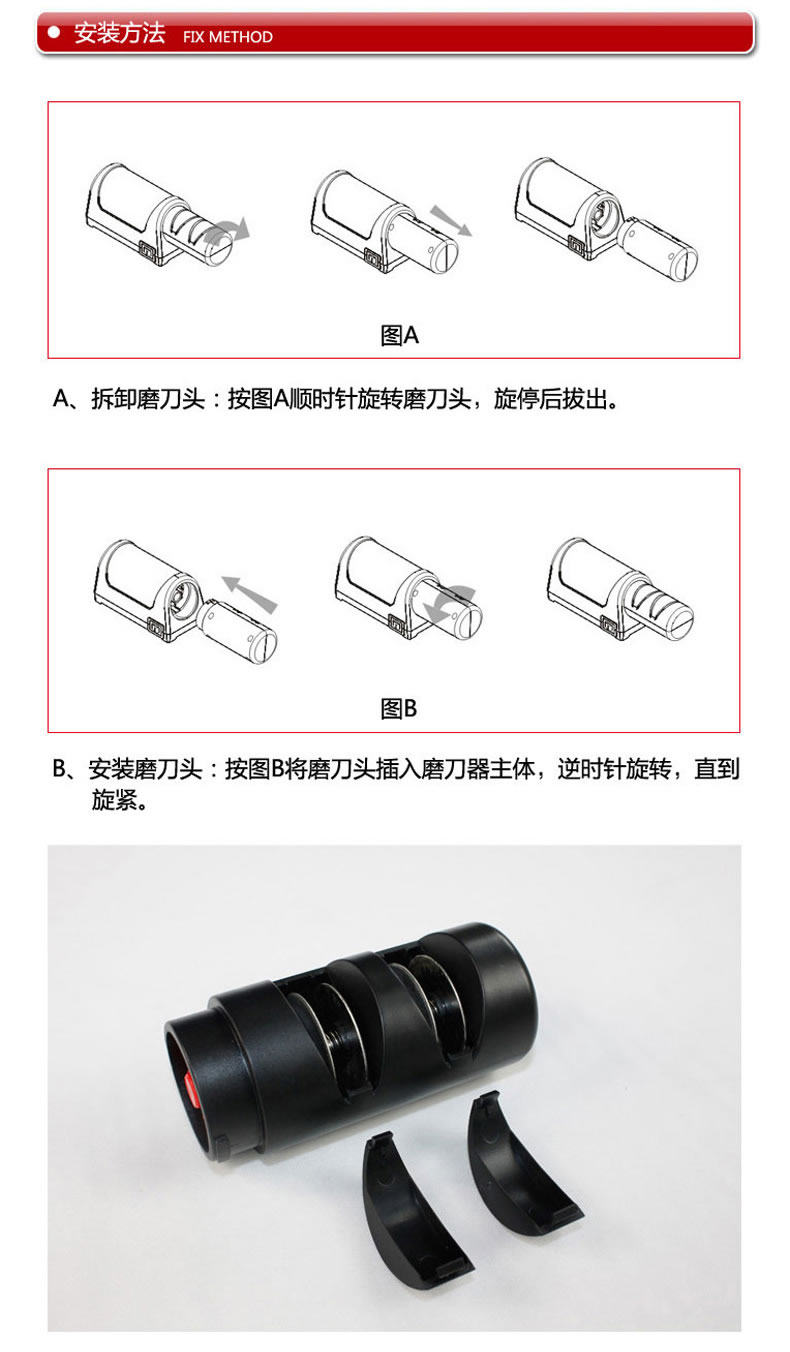 安装方法 FIX METHOD

图A

A、拆卸磨刀头：按图A顺时针旋转磨刀头，旋停后拔出。

图B

B、安装磨刀头：按图B将磨刀头插入磨刀器主体，逆时针旋转，直到旋紧。