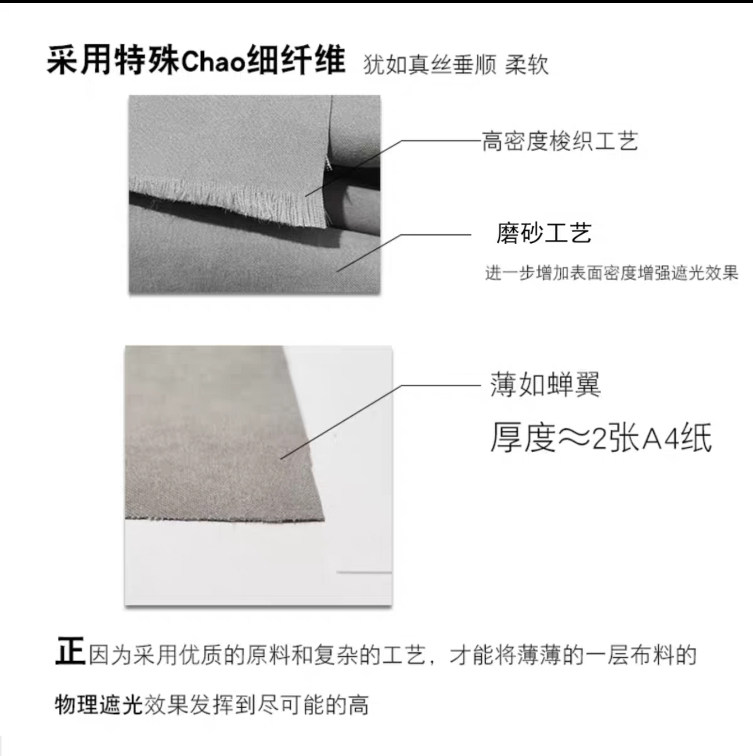 采用特殊Chao细纤维 犹如真丝垂顺 柔软

高密度梭织工艺

磨砂工艺

进一步增加表面密度增强遮光效果

薄如蝉翼

厚度≈2张A4纸

正因为采用优质的原料和复杂的工艺，才能将薄薄的一层布料的物理遮光效果发挥到尽可能的高