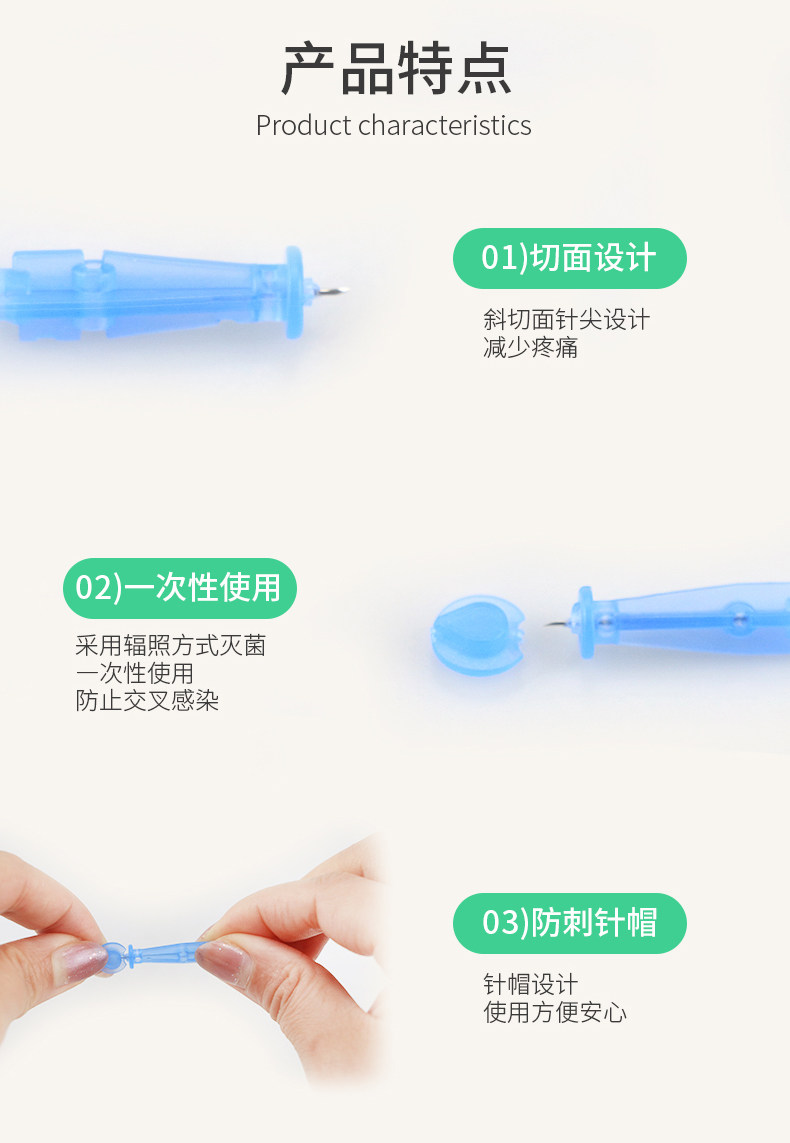 产品特点
Product characteristics

01)切面设计

斜切面针尖设计
减少疼痛

02)一次性使用

采用辐照方式灭菌
一次性使用
防止交叉感染

03)防刺针帽

针帽设计
使用方便安心