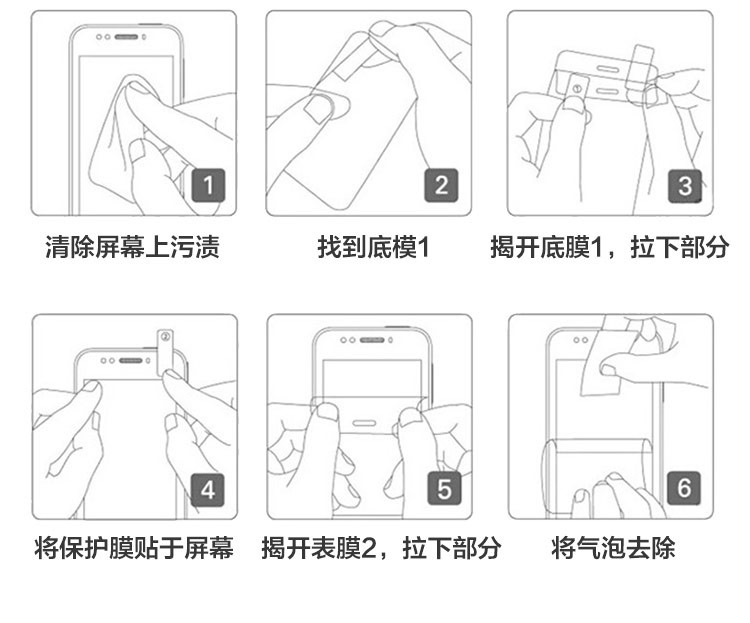 1

清除屏幕上污渍

2

找到底模1

①

3

揭开底膜1，拉下部分

②

4

将保护膜贴于屏幕

5

揭开表膜2，拉下部分

6

将气泡去除