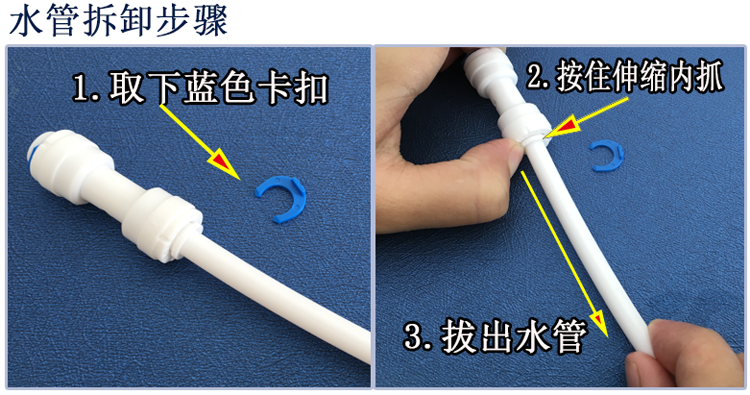 水管拆卸步骤

1. 取下蓝色卡扣

2. 按住伸缩内抓

3. 拔出水管