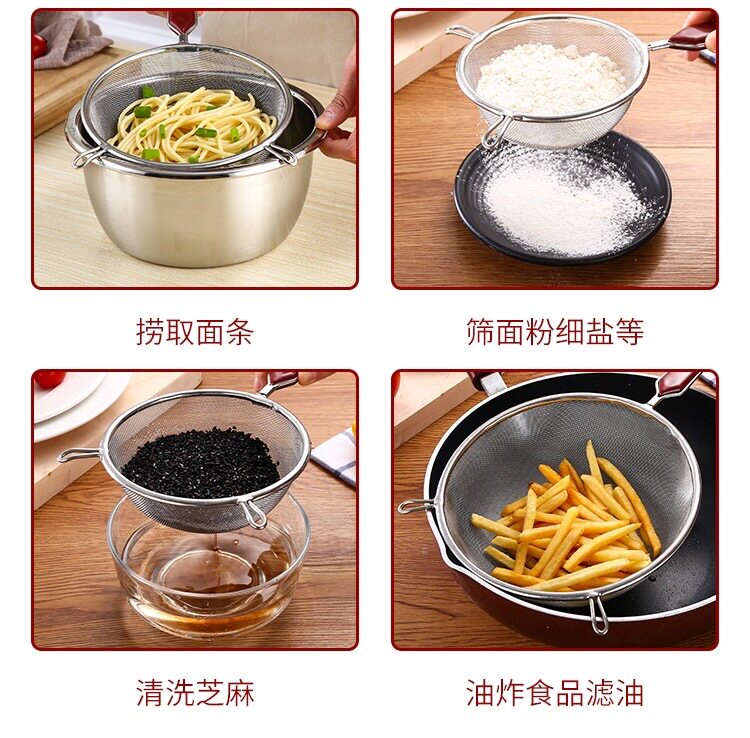 捞取面条

筛面粉细盐等

清洗芝麻

油炸食品滤油