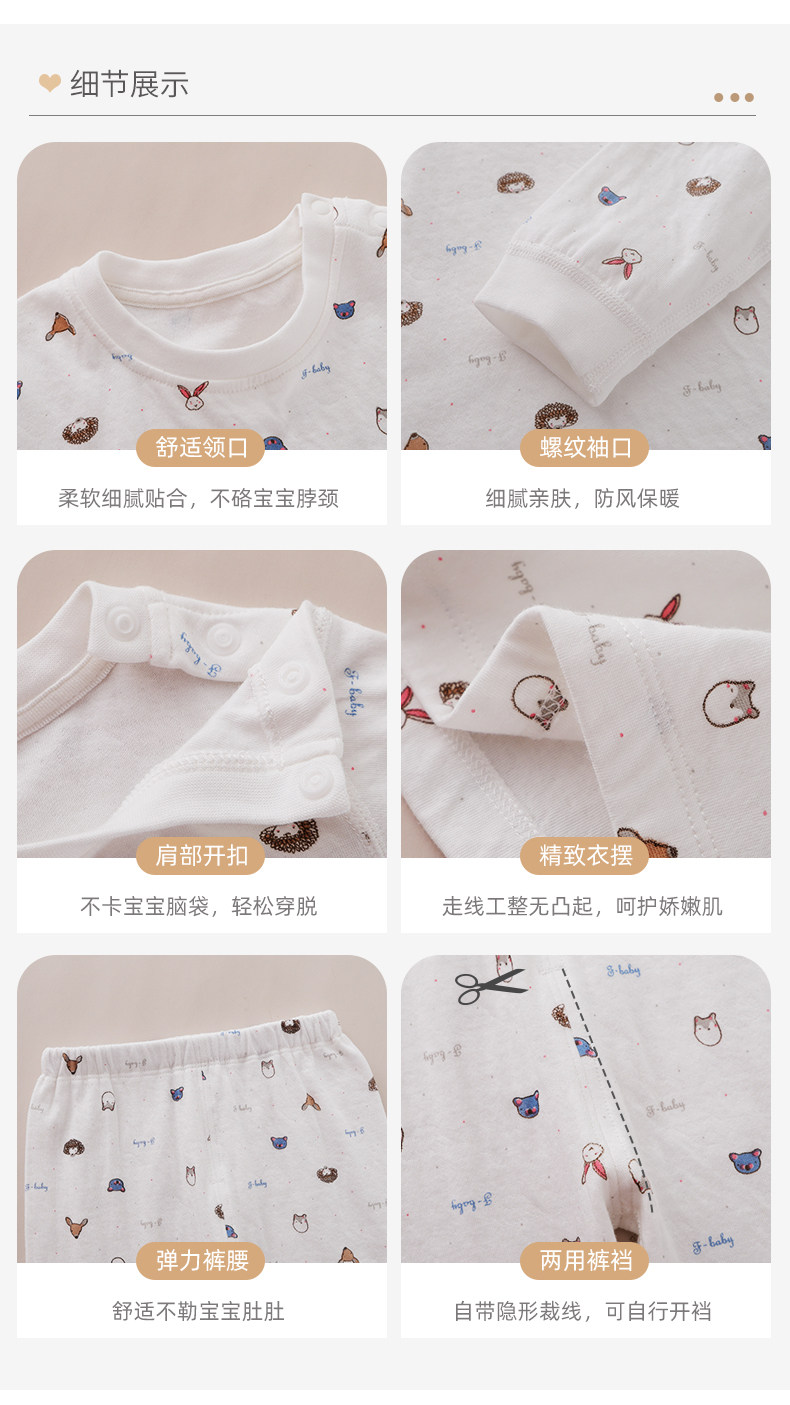 细节展示

舒适领口
柔软细腻贴合，不硌宝宝脖颈

螺纹袖口
细腻亲肤，防风保暖

肩部开扣
不卡宝宝脑袋，轻松穿脱

精致衣摆
走线工整无凸起，呵护娇嫩肌

弹力裤腰
舒适不勒宝宝肚肚

两用裤裆
自带隐形裁线，可自行开裆