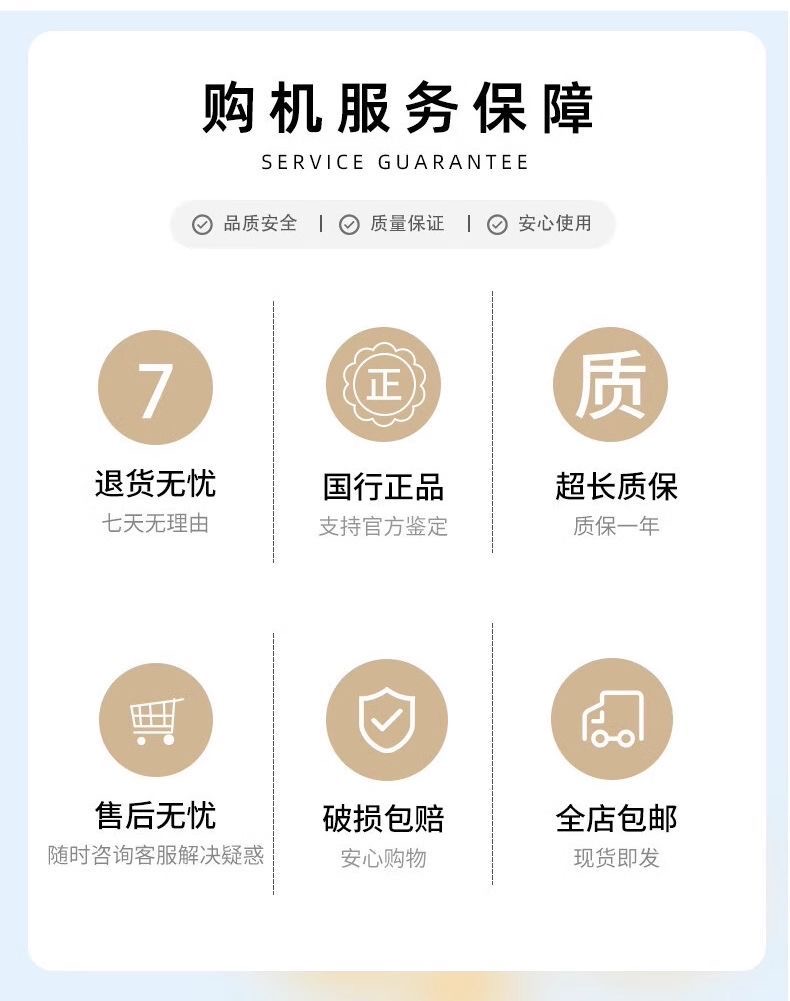 购机服务保障
SERVICE GUARANTEE

品质安全 | 质量保证 | 安心使用

7
退货无忧
七天无理由

正
国行正品
支持官方鉴定

质
超长质保
质保一年

售后无忧
随时咨询客服解决疑惑

破损包赔
安心购物

全店包邮
现货即发