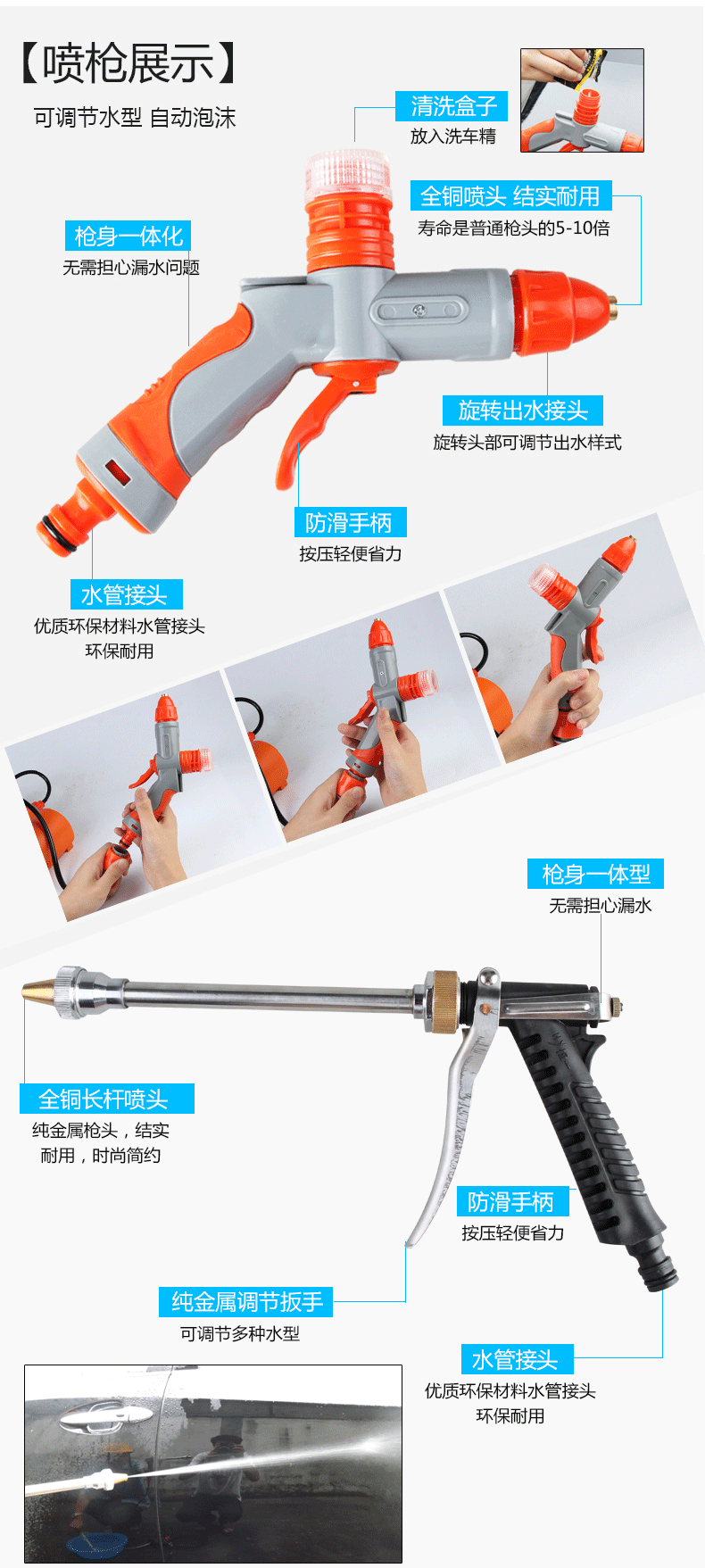 【喷枪展示】

可调节水型 自动泡沫

清洗盒子
放入洗车精

全铜喷头 结实耐用
寿命是普通枪头的5-10倍

枪身一体化
无需担心漏水问题

旋转出水接头
旋转头部可调节出水样式

防滑手柄
按压轻便省力

水管接头
优质环保材料水管接头
环保耐用

枪身一体型
无需担心漏水

全铜长杆喷头
纯金属枪头，结实耐用，时尚简约

防滑手柄
按压轻便省力

纯金属调节扳手
可调节多种水型

水管接头
优质环保材料水管接头
环保耐用