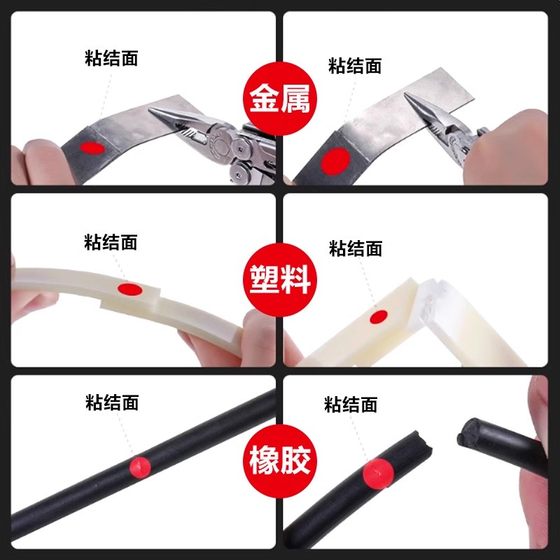 粘结面

金属

粘结面

粘结面

塑料

粘结面

粘结面

橡胶

粘结面