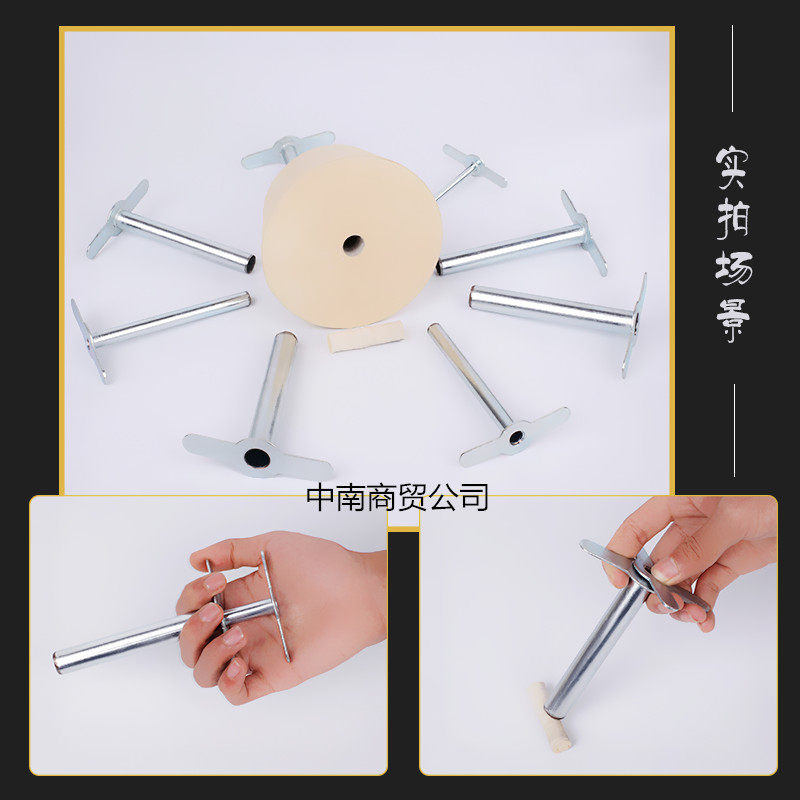 实拍场景

中南商贸公司