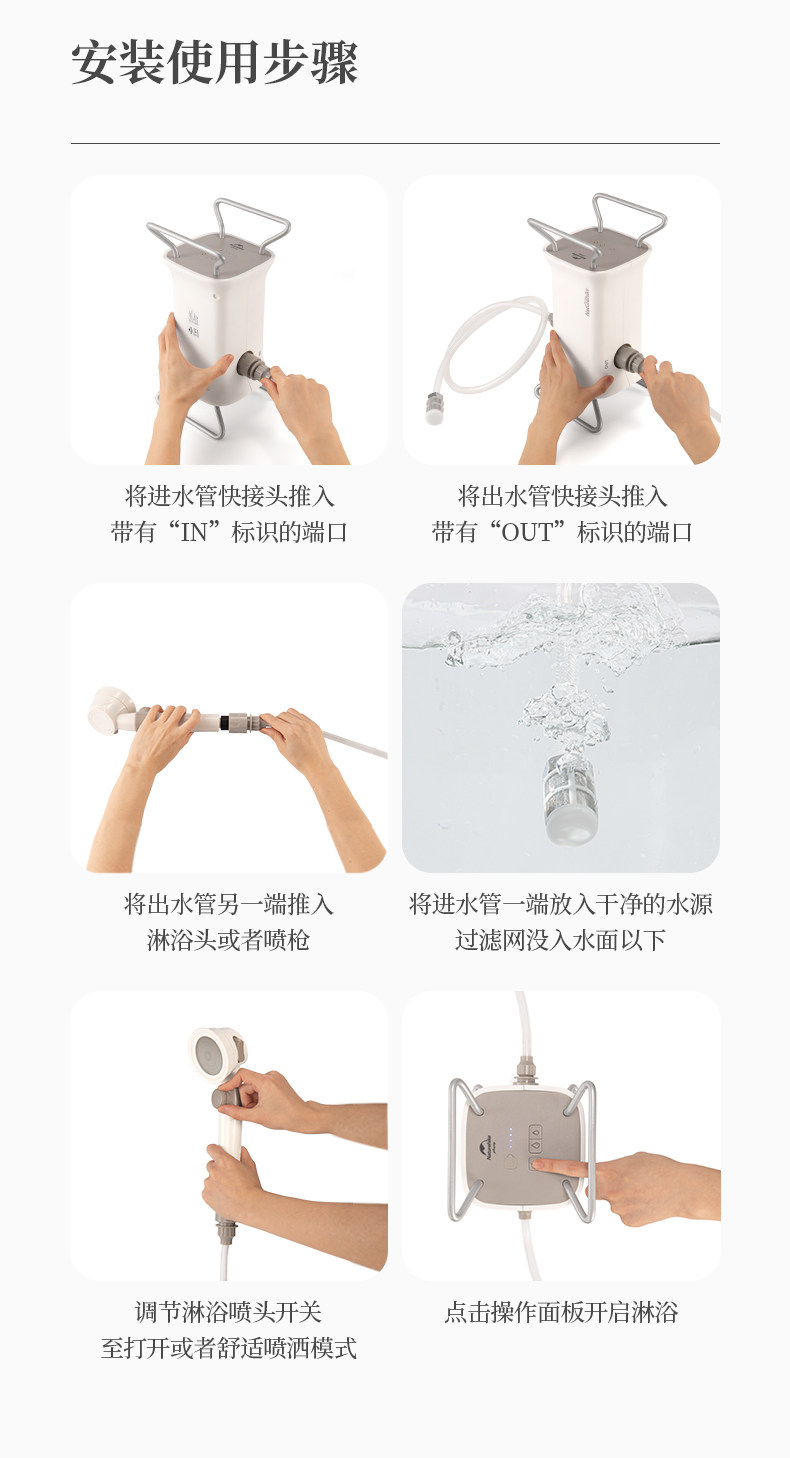 安装使用步骤

将进水管快接头推入
带有“IN”标识的端口

将出水管快接头推入
带有“OUT”标识的端口

将出水管另一端推入
淋浴头或者喷枪

将进水管一端放入干净的水源
过滤网没入水面以下

调节淋浴喷头开关
至打开或者舒适喷洒模式

点击操作面板开启淋浴