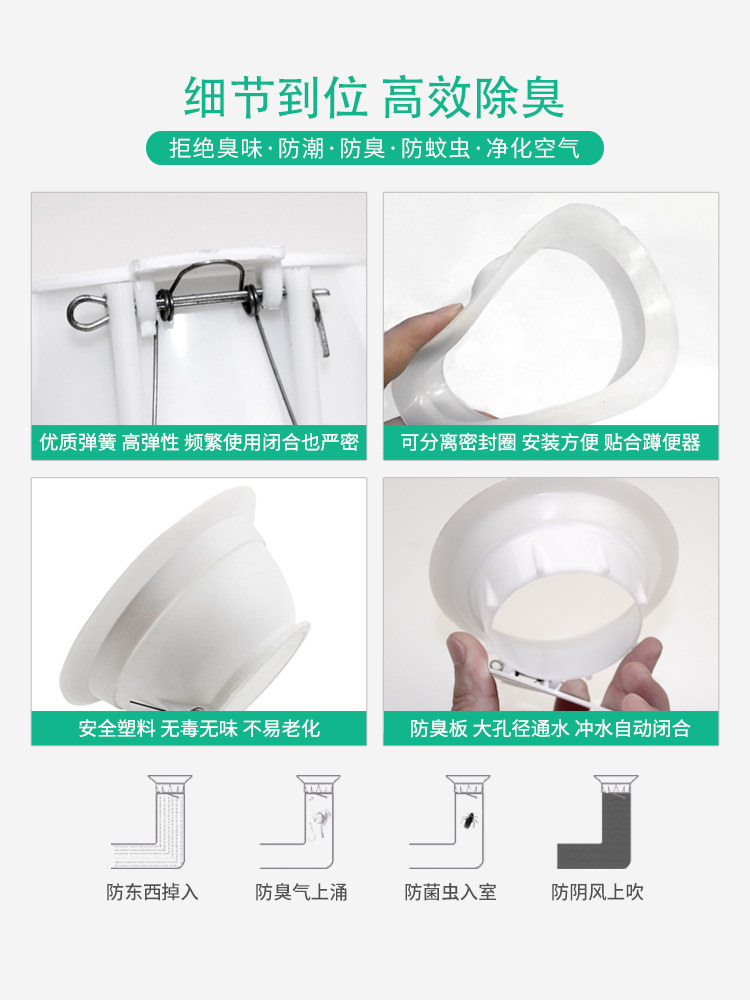 细节到位 高效除臭

拒绝臭味·防潮·防臭·防蚊虫·净化空气

优质弹簧 高弹性 频繁使用闭合也严密

可分离密封圈 安装方便 贴合蹲便器

安全塑料 无毒无味 不易老化

防臭板 大孔径通水 冲水自动闭合

防东西掉入

防臭气上涌

防菌虫入室

防阴风上吹