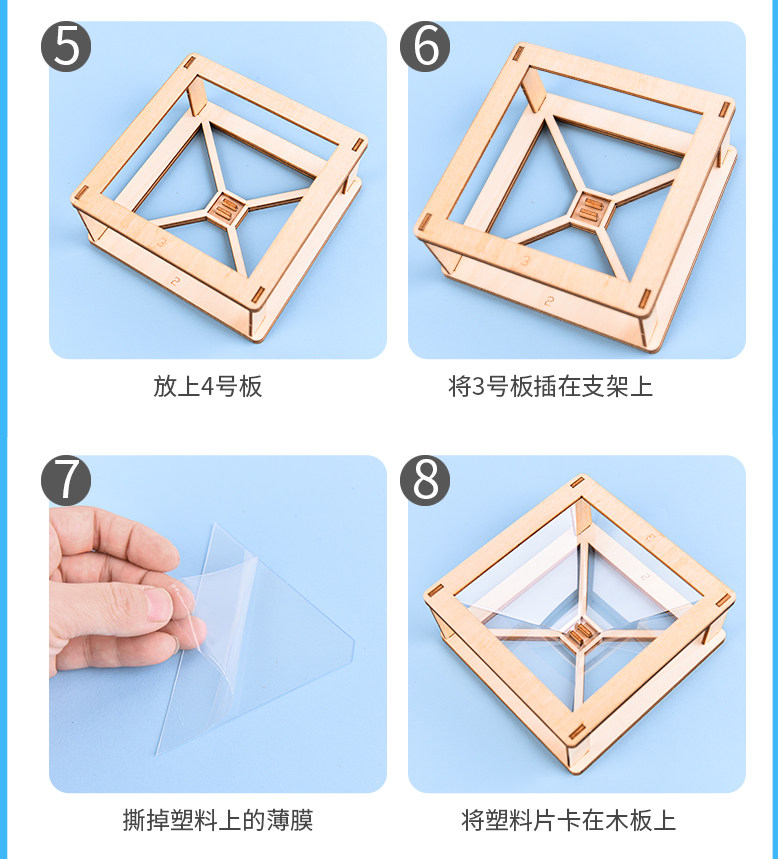 5

3

2

放上4号板

6

3

2

将3号板插在支架上

7

撕掉塑料上的薄膜

8

将塑料片卡在木板上