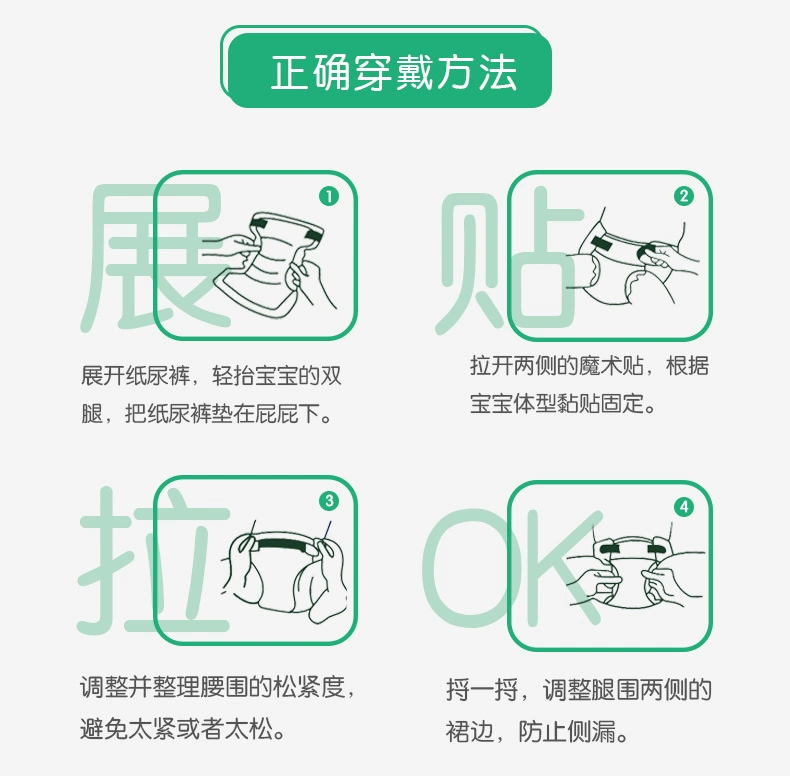 正确穿戴方法

展

1

展开纸尿裤，轻抬宝宝的双腿，把纸尿裤垫在屁屁下。

贴

2

拉开两侧的魔术贴，根据宝宝体型黏贴固定。

拉

3

调整并整理腰围的松紧度，避免太紧或者太松。

OK

4

捋一捋，调整腿围两侧的裙边，防止侧漏。