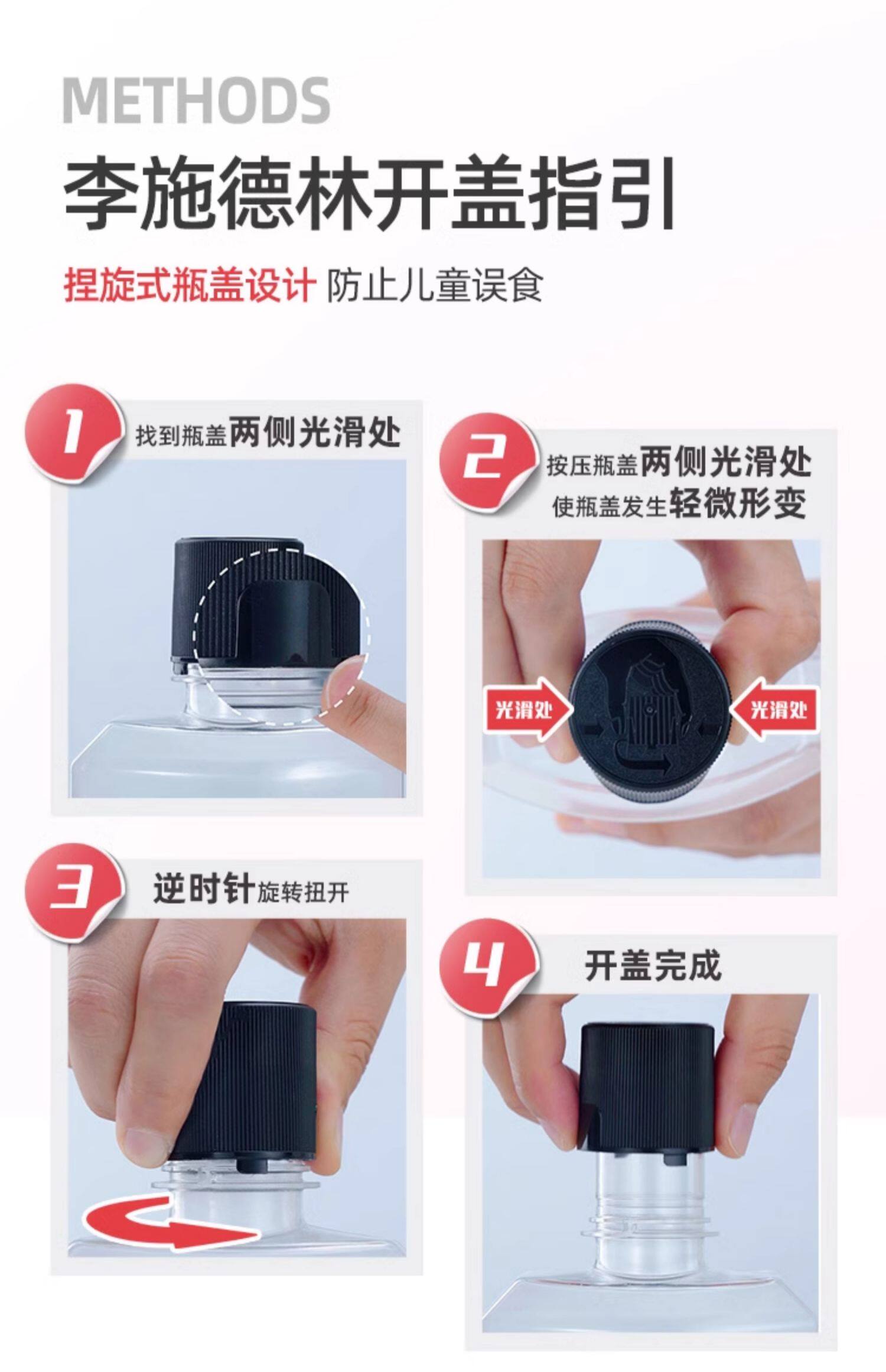 METHODS

李施德林开盖指引

捏旋式瓶盖设计 防止儿童误食

1 找到瓶盖两侧光滑处

2 按压瓶盖两侧光滑处
使瓶盖发生轻微形变

光滑处

光滑处

3 逆时针旋转扭开

4 开盖完成