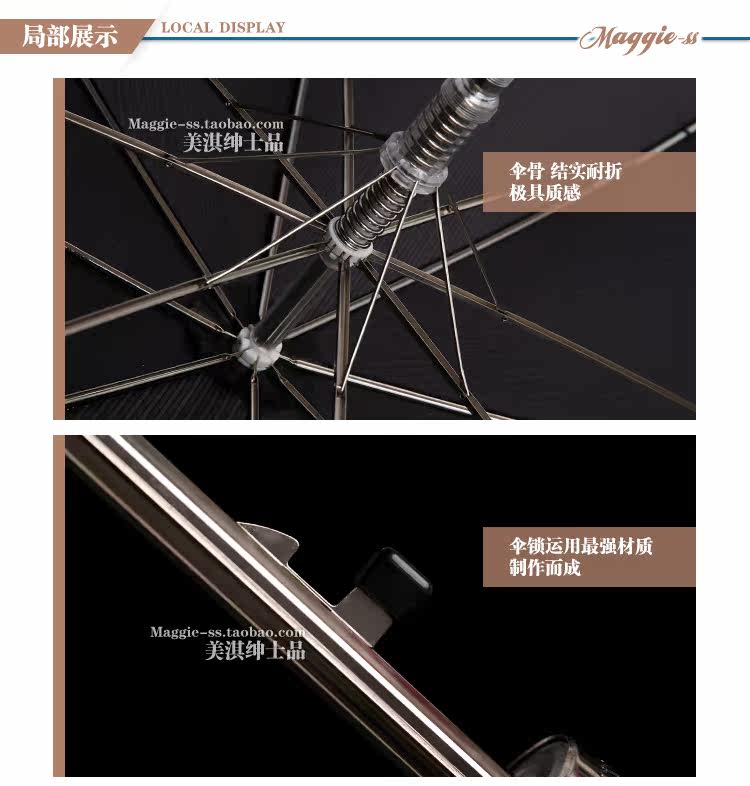 局部展示 LOCAL DISPLAY

Maggie-ss

Maggie-ss.taobao.com
美淇绅士品

伞骨 结实耐折
极具质感

伞锁运用最强材质
制作而成

Maggie-ss.taobao.com
美淇绅士品