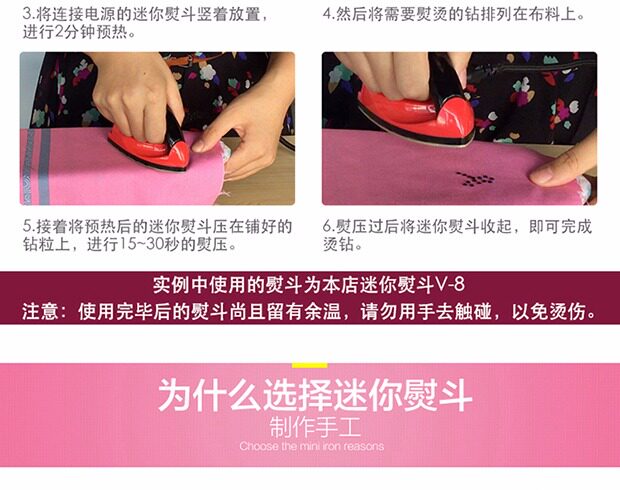 3.将连接电源的迷你熨斗竖着放置，进行2分钟预热。

4.然后将需要熨烫的钻排列在布料上。

5.接着将预热后的迷你熨斗压在铺好的钻粒上，进行15~30秒的熨压。

6.熨压过后将迷你熨斗收起，即可完成烫钻。

实例中使用的熨斗为本店迷你熨斗V-8

注意：使用完毕后的熨斗尚且留有余温，请勿用手去触碰，以免烫伤。

为什么选择迷你熨斗

制作手工

Choose the mini iron reasons