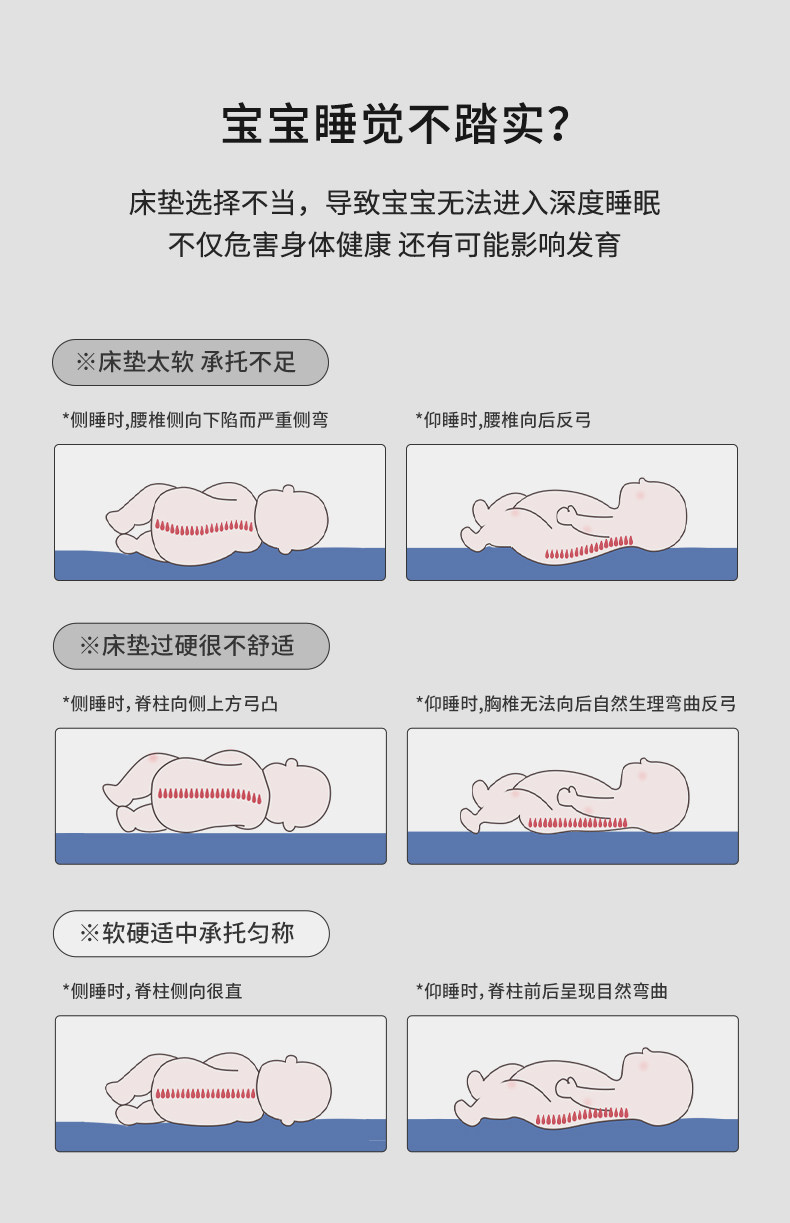 宝宝睡觉不踏实?

床垫选择不当，导致宝宝无法进入深度睡眠
不仅危害身体健康 还有可能影响发育

※床垫太软 承托不足

*侧睡时,腰椎侧向下陷而严重侧弯

*仰睡时,腰椎向后反弓

※床垫过硬很不舒适

*侧睡时,脊柱向侧上方弓凸

*仰睡时,胸椎无法向后自然生理弯曲反弓

※软硬适中承托匀称

*侧睡时,脊柱侧向很直

*仰睡时,脊柱前后呈现目然弯曲