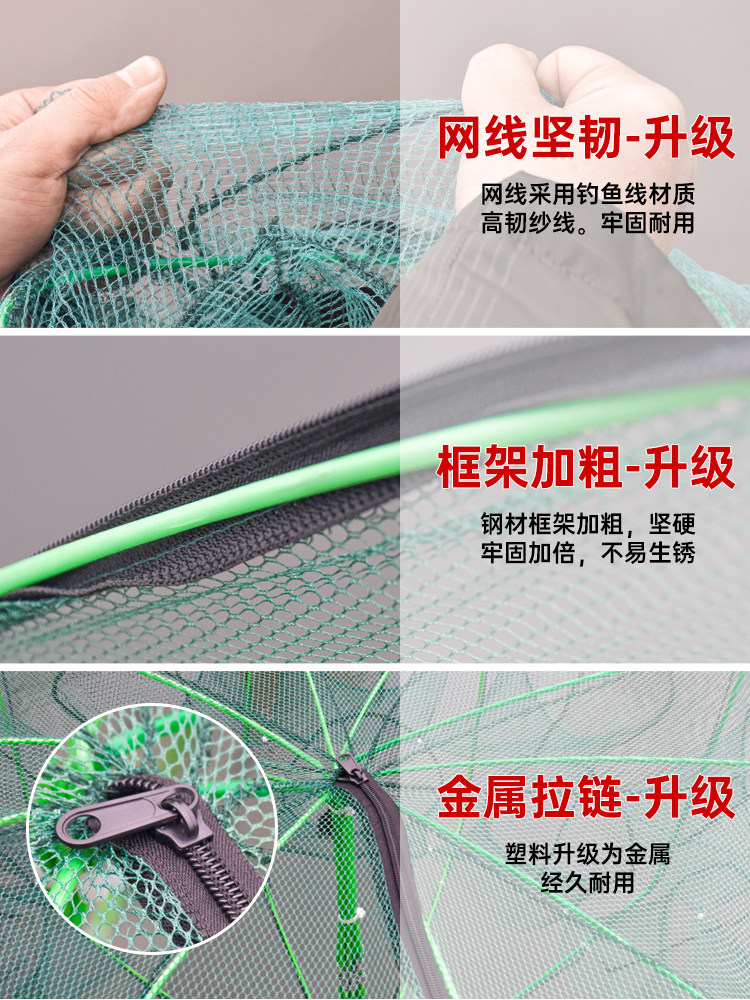 网线坚韧-升级

网线采用钓鱼线材质
高韧纱线。牢固耐用

框架加粗-升级

钢材框架加粗，坚硬
牢固加倍，不易生锈

金属拉链-升级

塑料升级为金属
经久耐用