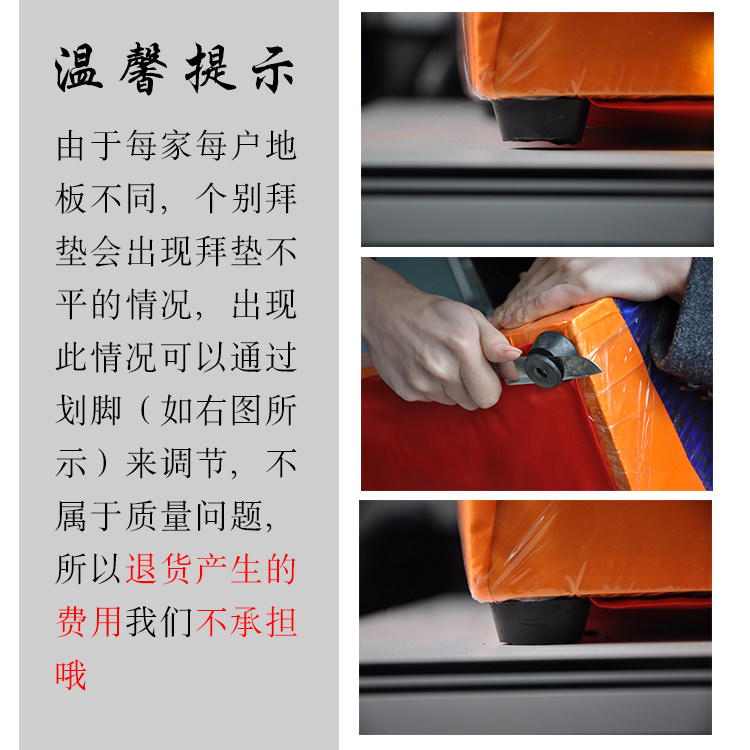 温馨提示

由于每家每户地板不同，个别拜垫会出现拜垫不平的情况，出现此情况可以通过划脚（如右图所示）来调节，不属于质量问题，所以退货产生的费用我们不承担哦