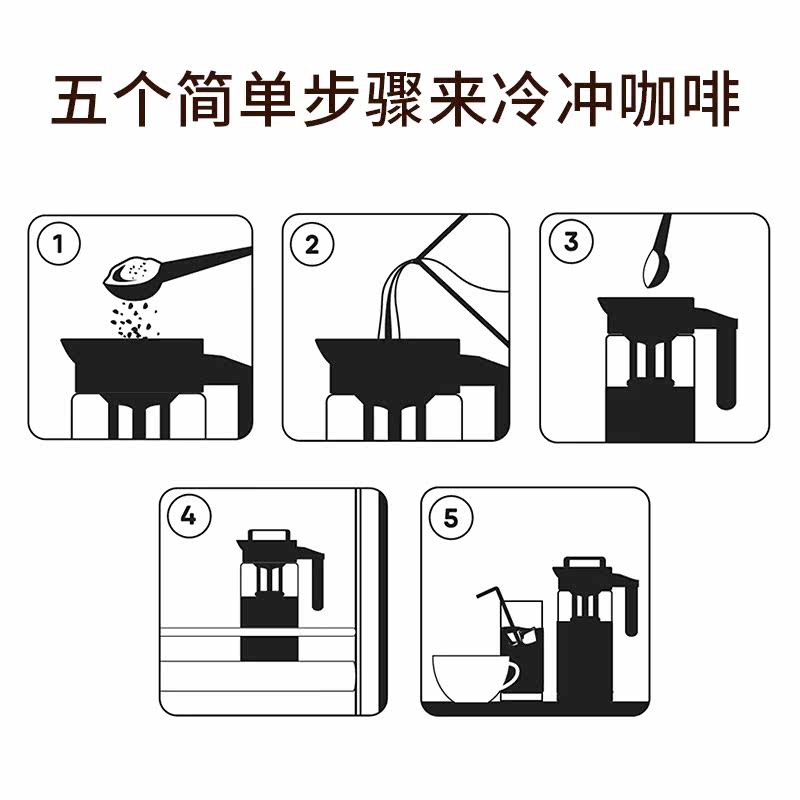 五个简单步骤来冷冲咖啡

1

2

3

4

5