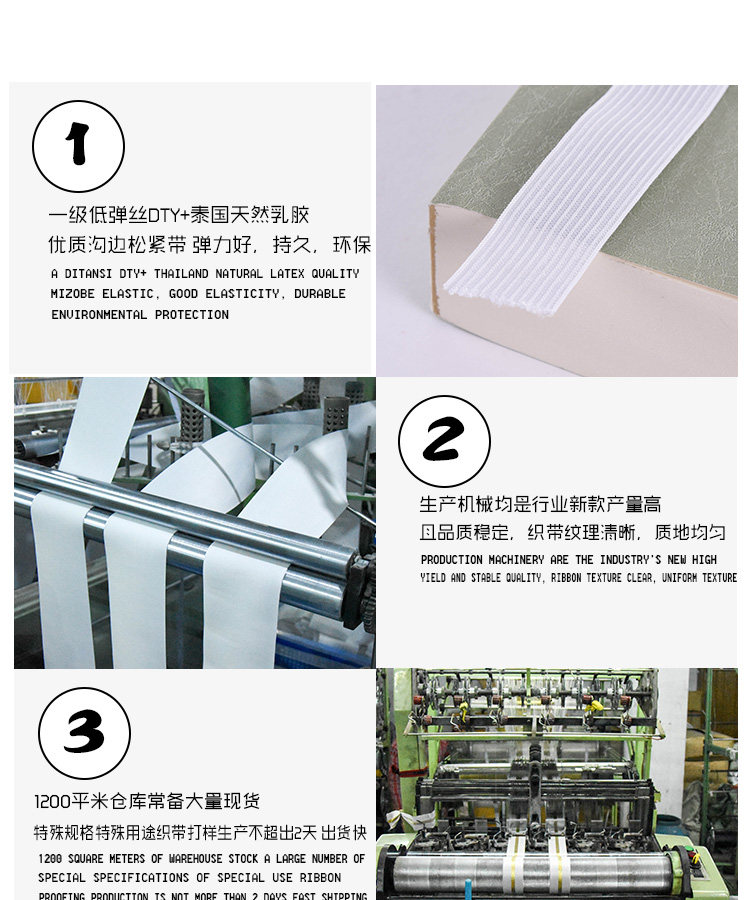 1

一级低弹丝DTY+泰国天然乳胶
优质沟边松紧带 弹力好，持久，环保

A DITANSI DTY+ THAILAND NATURAL LATEX QUALITY MIZOBE ELASTIC, GOOD ELASTICITY, DURABLE ENVIRONMENTAL PROTECTION

2

生产机械均是行业新款产量高
且品质稳定，织带纹理清晰，质地均匀

PRODUCTION MACHINERY ARE THE INDUSTRY'S NEW HIGH YIELD AND STABLE QUALITY, RIBBON TEXTURE CLEAR, UNIFORM TEXTURE

3

1200平米仓库常备大量现货
特殊规格特殊用途织带打样生产不超出2天 出货快

1200 SQUARE METERS OF WAREHOUSE STOCK A LARGE NUMBER OF SPECIAL SPECIFICATIONS OF SPECIAL USE RIBBON PROOFING PRODUCTION IS NOT MORE THAN 2 DAYS FAST SHIPPING