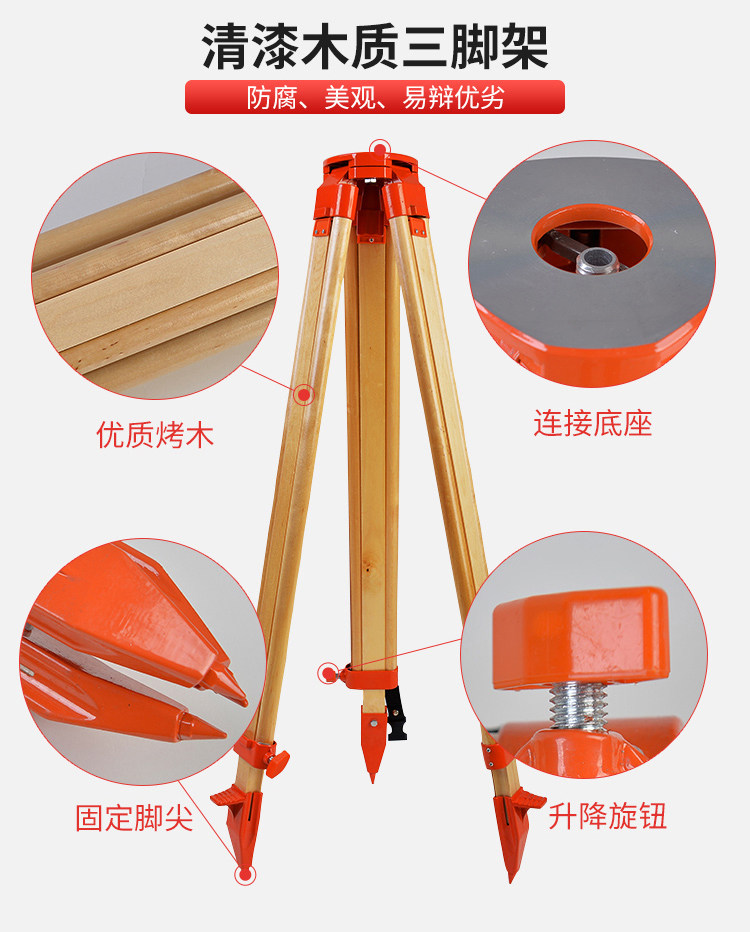 清漆木质三脚架

防腐、美观、易辩优劣

优质烤木

连接底座

固定脚尖

升降旋钮