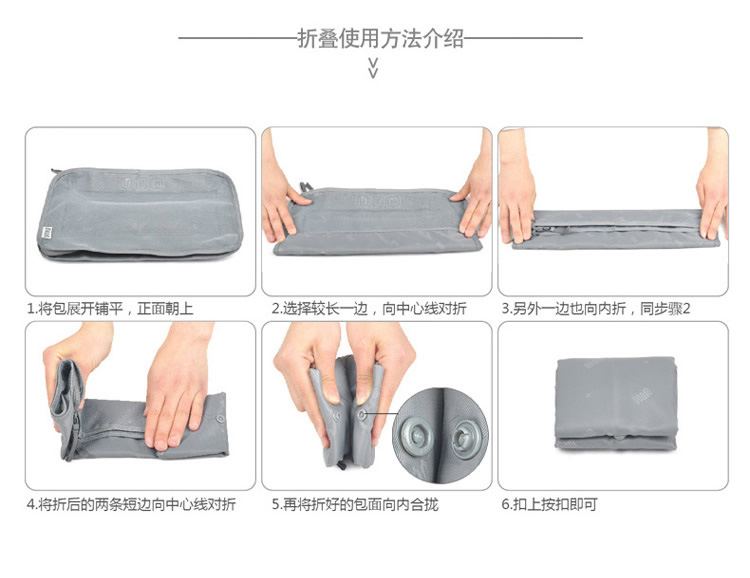 折叠使用方法介绍

1.将包展开铺平，正面朝上

2.选择较长一边，向中心线对折

3.另外一边也向内折，同步骤2

4.将折后的两条短边向中心线对折

5.再将折好的包面向内合拢

6.扣上按扣即可