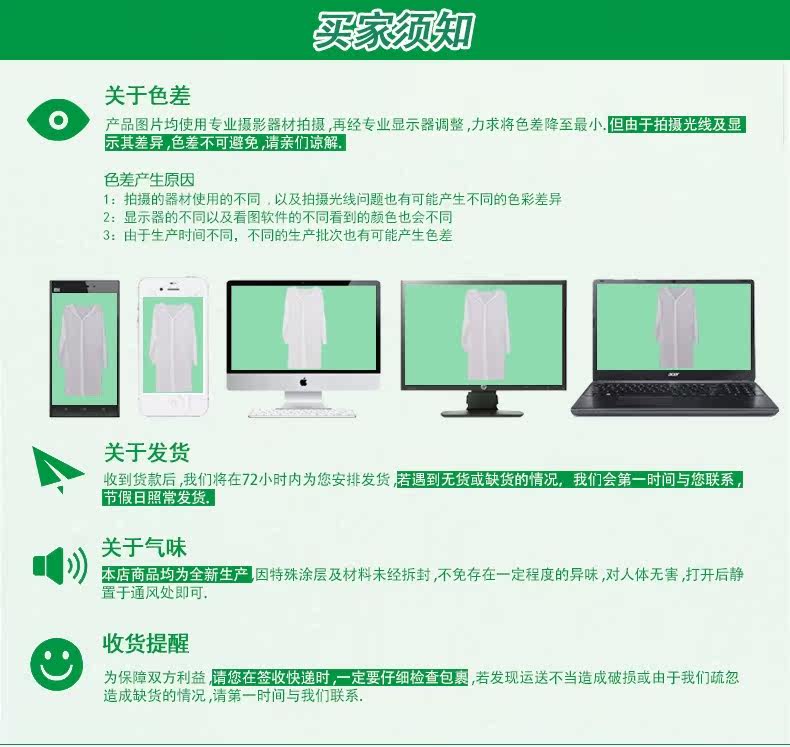 买家须知

关于色差

产品图片均使用专业摄影器材拍摄，再经专业显示器调整，力求将色差降至最小.但由于拍摄光线及显示其差异，色差不可避免，请亲们谅解.

色差产生原因
1：拍摄的器材使用的不同，以及拍摄光线问题也有可能产生不同的色彩差异
2：显示器的不同以及看图软件的不同看到的颜色也会不同
3：由于生产时间不同，不同的生产批次也有可能产生色差

acer

关于发货

收到货款后，我们将在72小时内为您安排发货，若遇到无货或缺货的情况，我们会第一时间与您联系，节假日照常发货.

关于气味

本店商品均为全新生产，因特殊涂层及材料未经拆封，不免存在一定程度的异味，对人体无害，打开后静置于通风处即可.

收货提醒

为保障双方利益，请您在签收快递时，一定要仔细检查包裹，若发现运送不当造成破损或由于我们疏忽造成缺货的情况，请第一时间与我们联系.