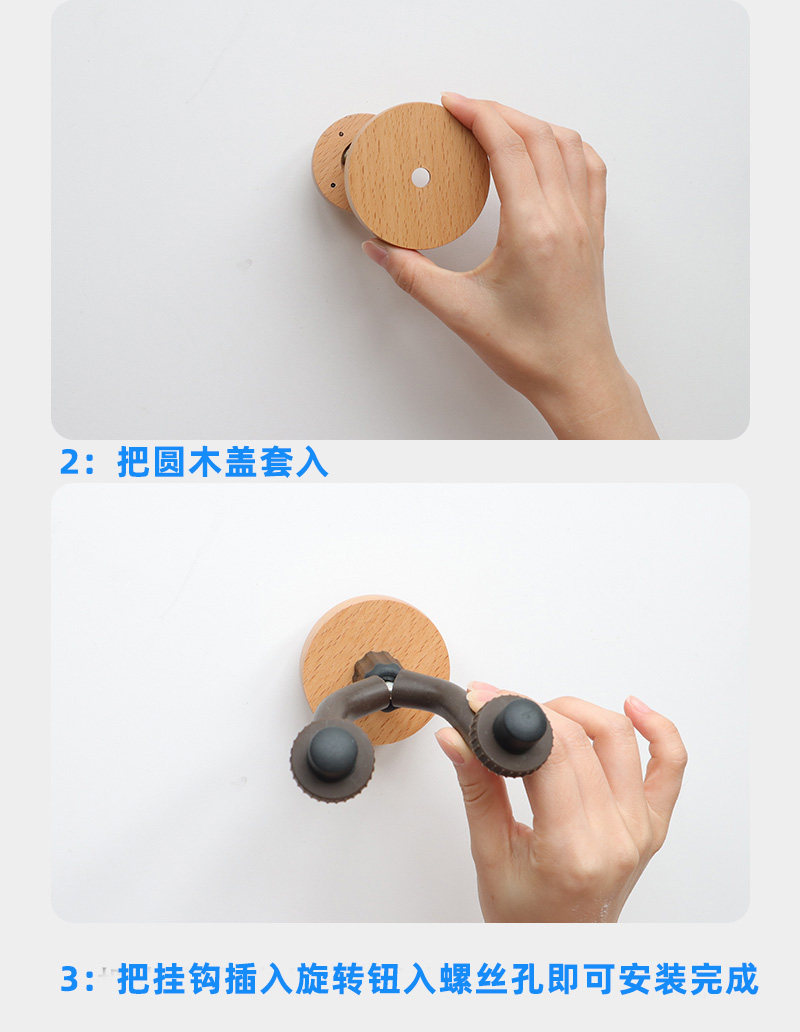 2：把圆木盖套入

3：把挂钩插入旋转钮入螺丝孔即可安装完成