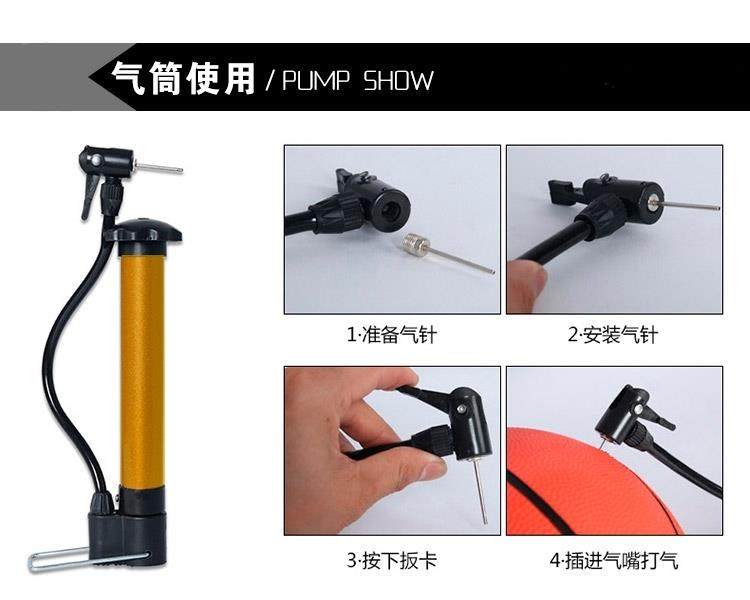 气筒使用 / PUMP SHOW

1·准备气针

2·安装气针

3·按下扳卡

4·插进气嘴打气