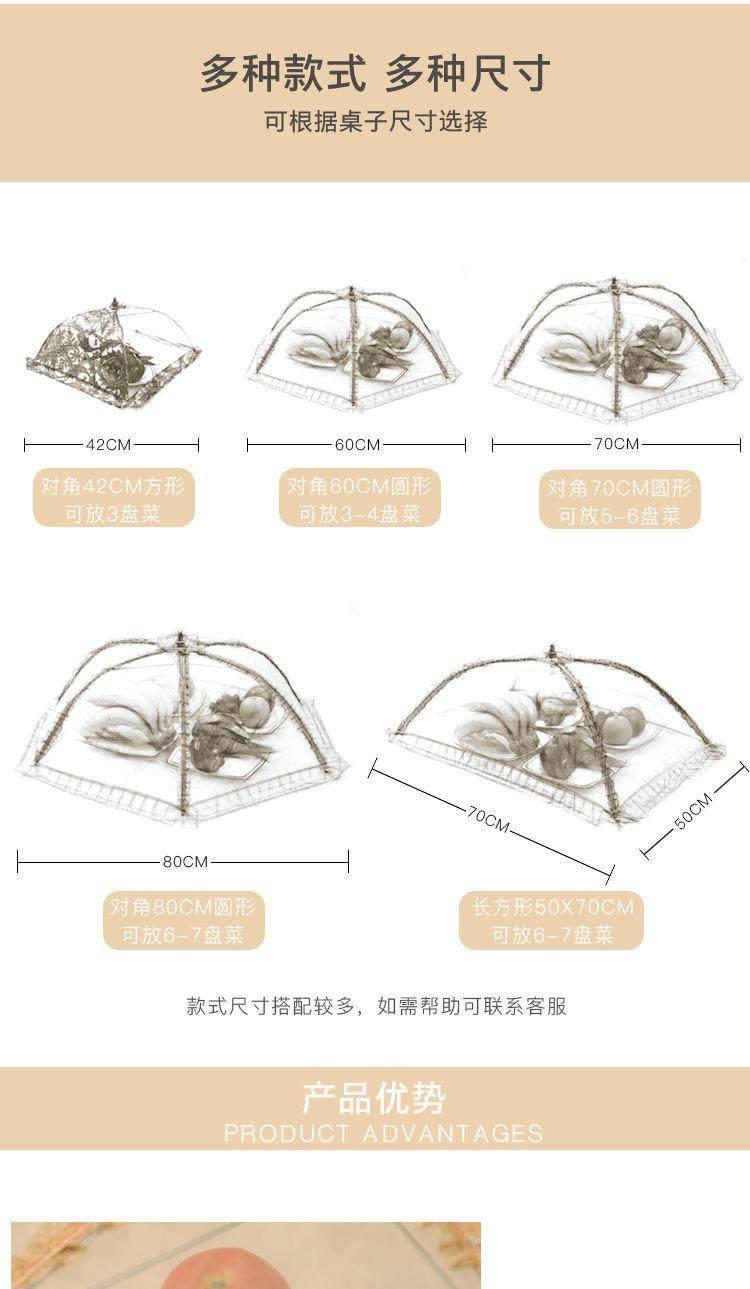 多种款式 多种尺寸

可根据桌子尺寸选择

42CM

对角42CM方形
可放3盘菜

60CM

对角60CM圆形
可放3-4盘菜

70CM

对角70CM圆形
可放5-6盘菜

80CM

对角80CM圆形
可放6-7盘菜

70CM

50CM

长方形50X70CM
可放6-7盘菜

款式尺寸搭配较多，如需帮助可联系客服

产品优势
PRODUCT ADVANTAGES