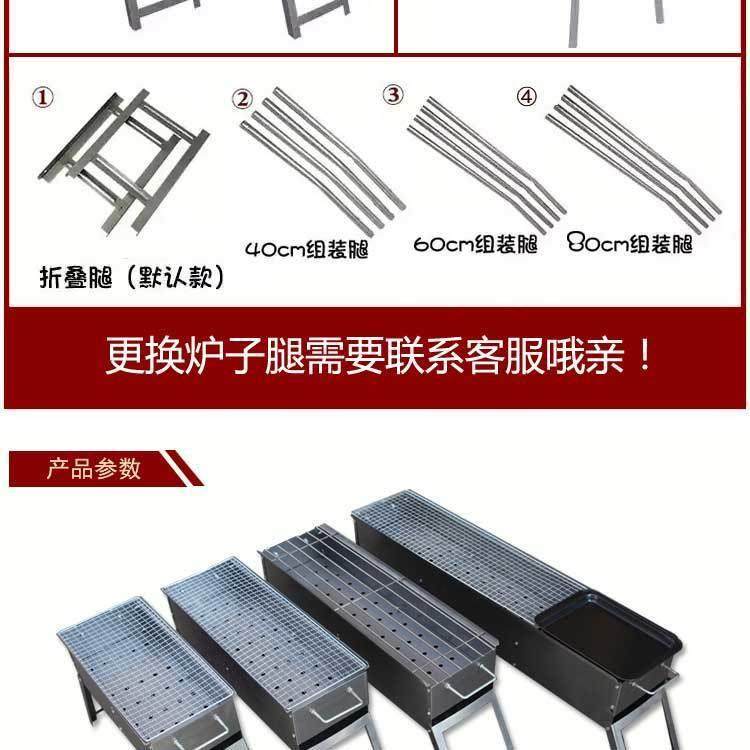 ①
折叠腿（默认款）

②
40cm组装腿

③
60cm组装腿

④
80cm组装腿

更换炉子腿需要联系客服哦亲！

产品参数