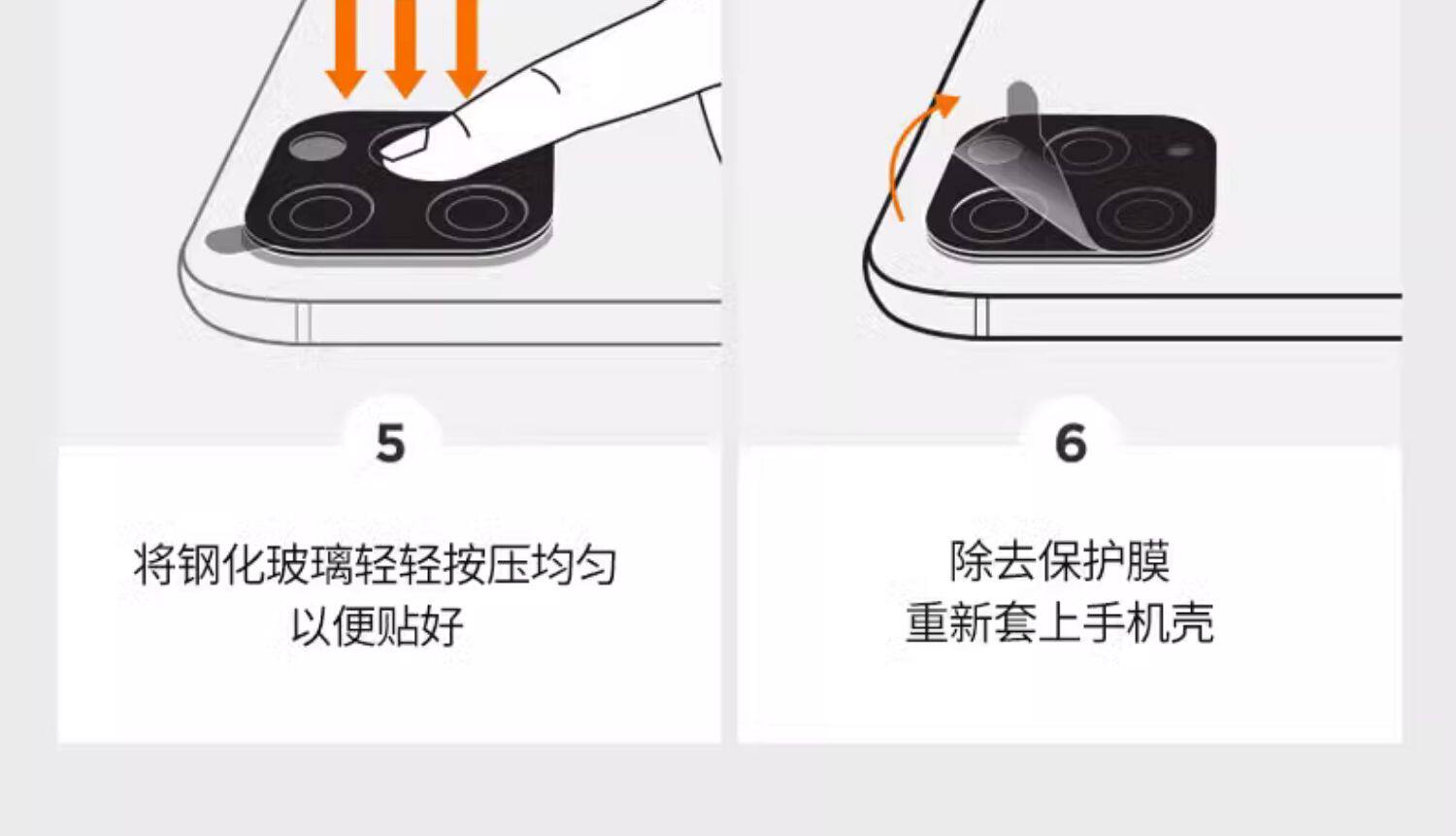 5

将钢化玻璃轻轻按压均匀
以便贴好

6

除去保护膜
重新套上手机壳