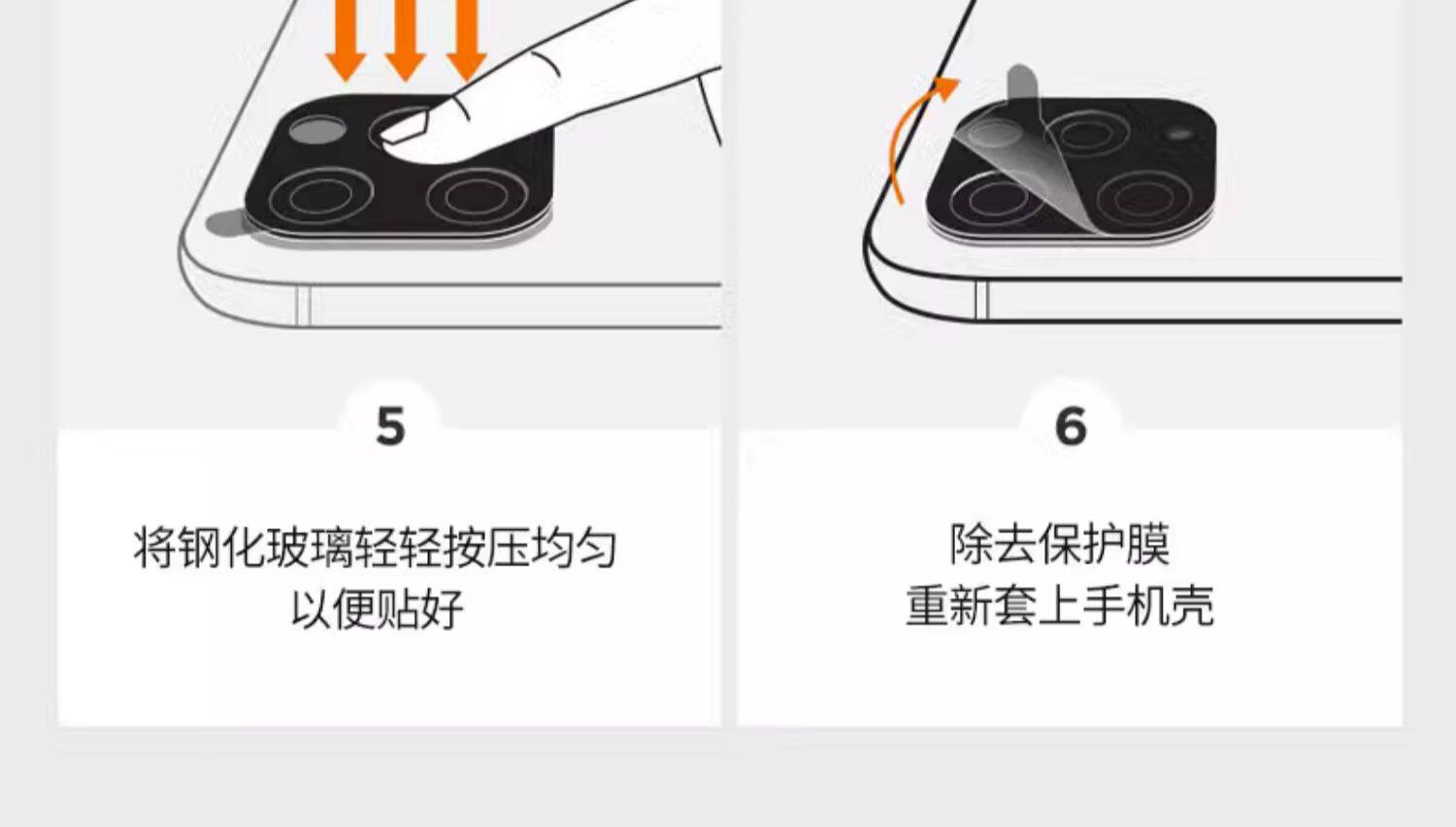 5

将钢化玻璃轻轻按压均匀
以便贴好

6

除去保护膜
重新套上手机壳