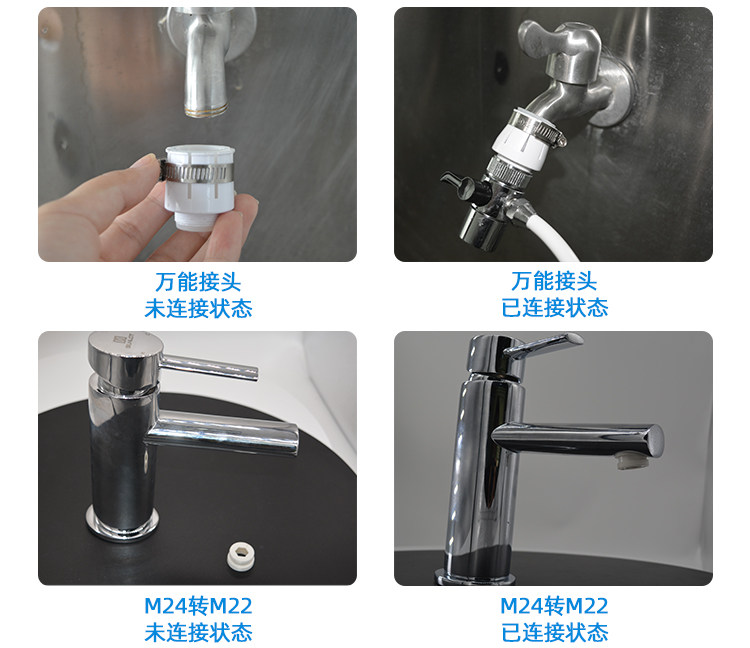 万能接头
未连接状态

万能接头
已连接状态

M24转M22
未连接状态

M24转M22
已连接状态