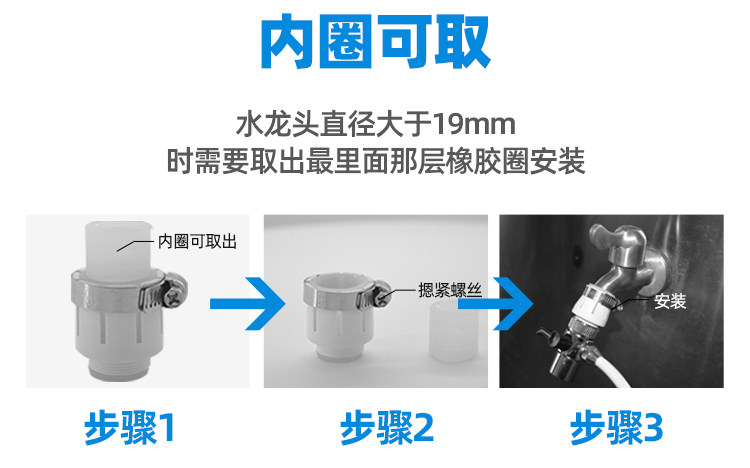 内圈可取

水龙头直径大于19mm
时需要取出最里面那层橡胶圈安装

内圈可取出

摁紧螺丝

安装

步骤1

步骤2

步骤3