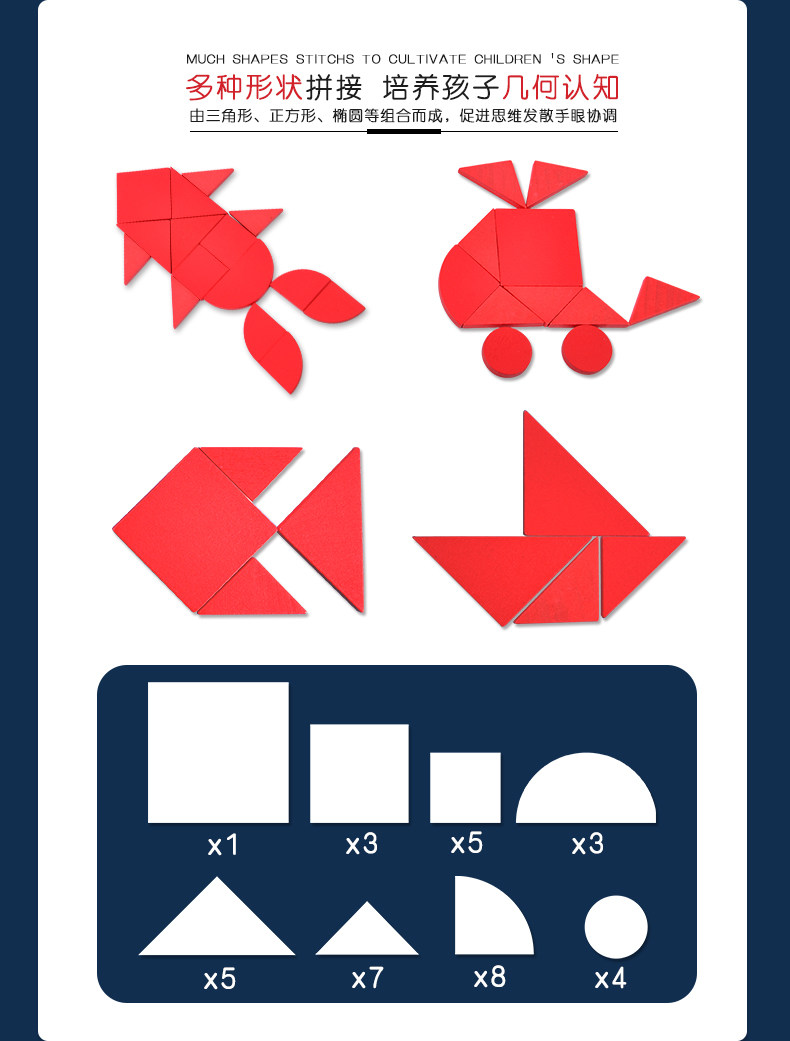 MUCH SHAPES STITCHS TO CULTIVATE CHILDREN 'S SHAPE

多种形状拼接 培养孩子几何认知

由三角形、正方形、椭圆等组合而成，促进思维发散手眼协调

x1 x3 x5 x3

x5 x7 x8 x4