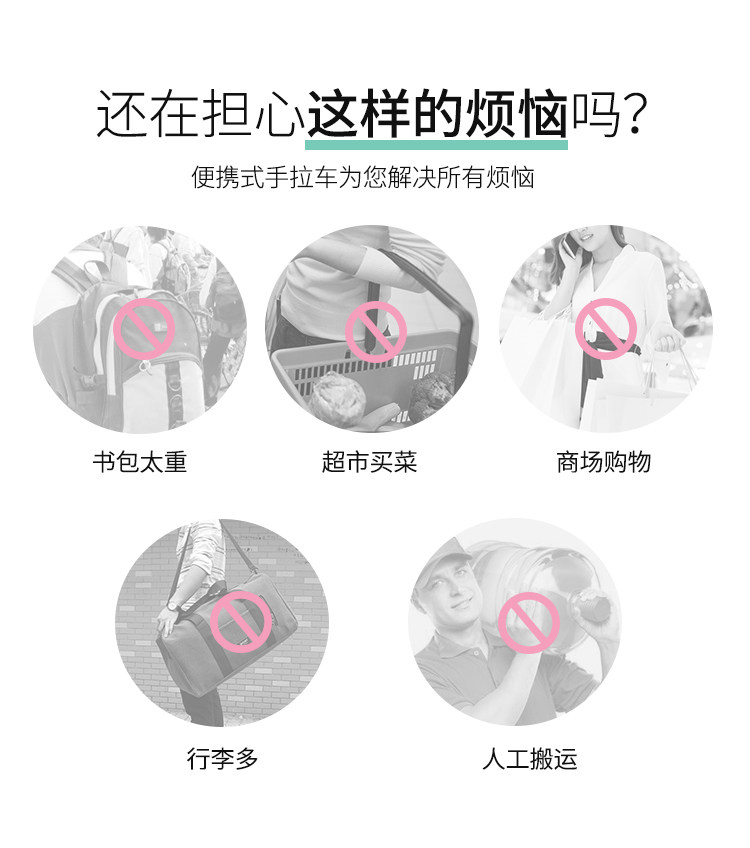 还在担心这样的烦恼吗？

便携式手拉车为您解决所有烦恼

书包太重

超市买菜

商场购物

行李多

人工搬运