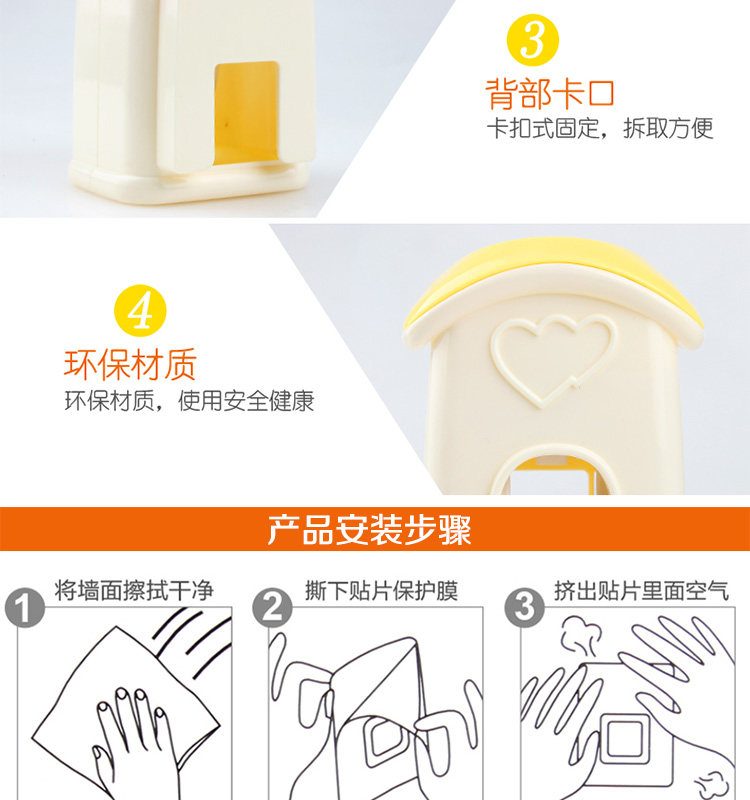 3
背部卡口
卡扣式固定，拆取方便

4
环保材质
环保材质，使用安全健康

产品安装步骤

1 将墙面擦拭干净

2 撕下贴片保护膜

3 挤出贴片里面空气