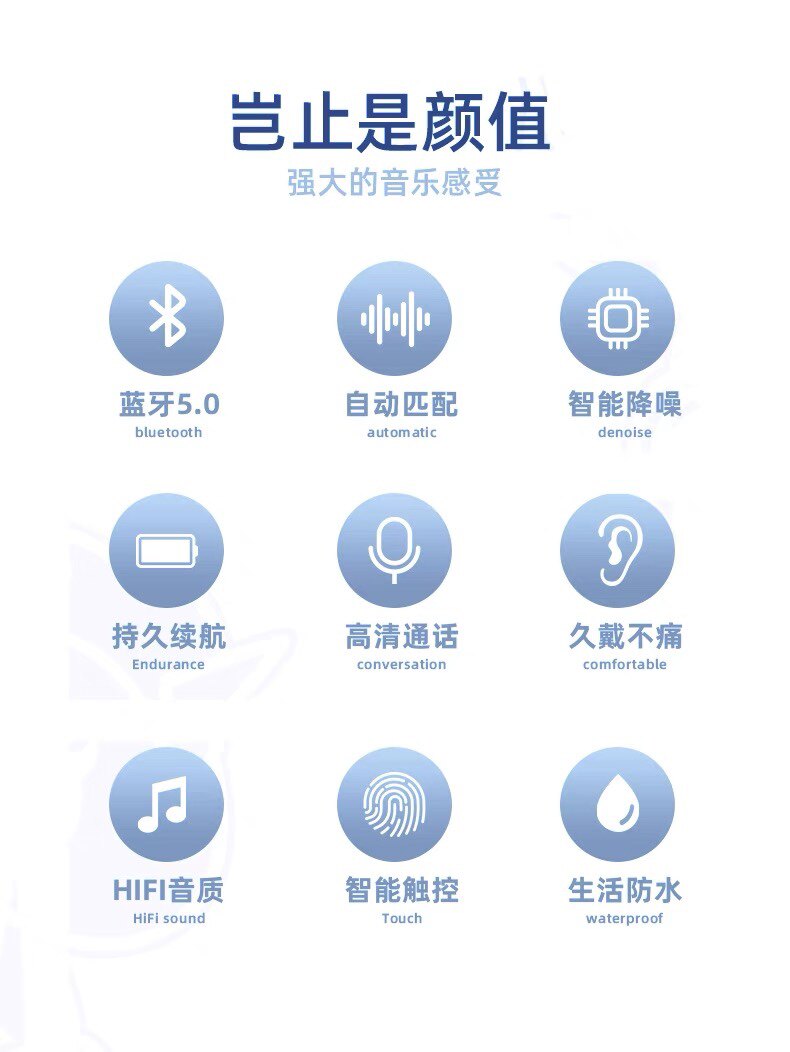 岂止是颜值
强大的音乐感受

蓝牙5.0
bluetooth

自动匹配
automatic

智能降噪
denoise

持久续航
Endurance

高清通话
conversation

久戴不痛
comfortable

HIFI音质
HiFi sound

智能触控
Touch

生活防水
waterproof