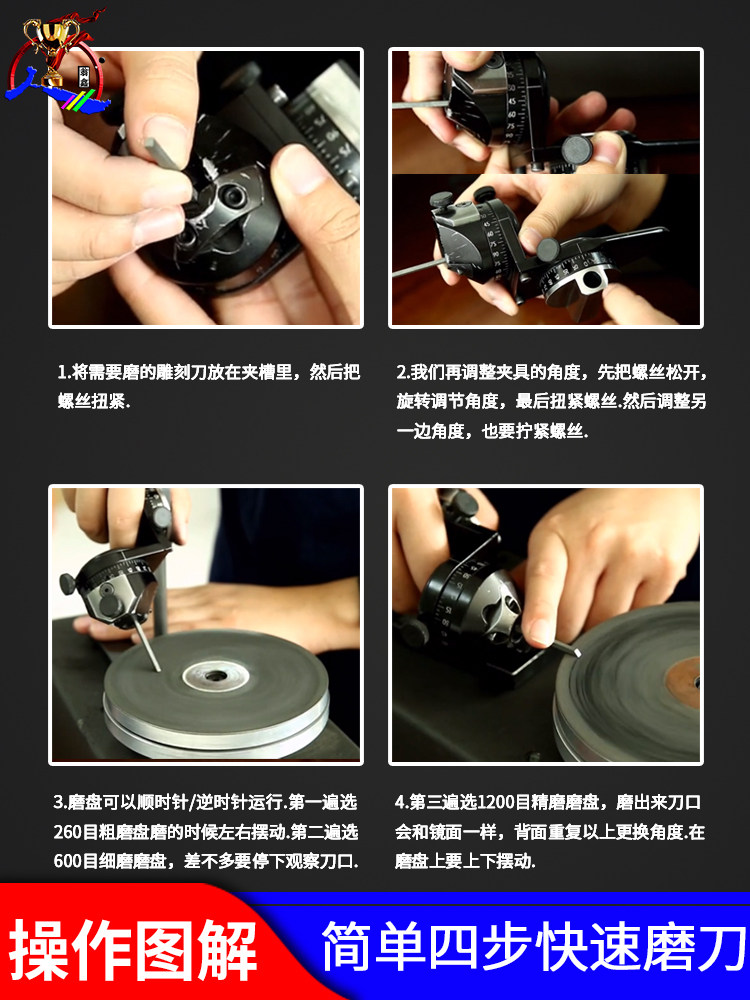 1.将需要磨的雕刻刀放在夹槽里，然后把螺丝扭紧.

2.我们再调整夹具的角度，先把螺丝松开，旋转调节角度，最后扭紧螺丝.然后调整另一边角度，也要拧紧螺丝.

3.磨盘可以顺时针/逆时针运行.第一遍选260目粗磨盘磨的时候左右摆动.第二遍选600目细磨磨盘，差不多要停下观察刀口.

4.第三遍选1200目精磨磨盘，磨出来刀口会和镜面一样，背面重复以上更换角度.在磨盘上要上下摆动.

操作图解

简单四步快速磨刀