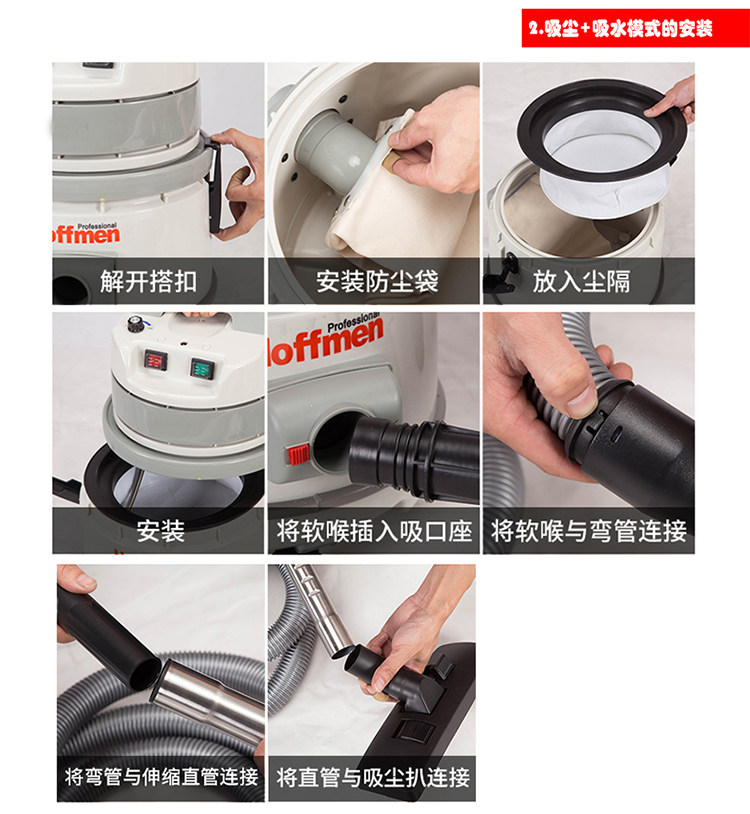 2.吸尘+吸水模式的安装

Professional
offmen

解开搭扣

安装防尘袋

放入尘隔

安装

Professional
offmen

将软喉插入吸口座

将软喉与弯管连接

将弯管与伸缩直管连接

将直管与吸尘扒连接