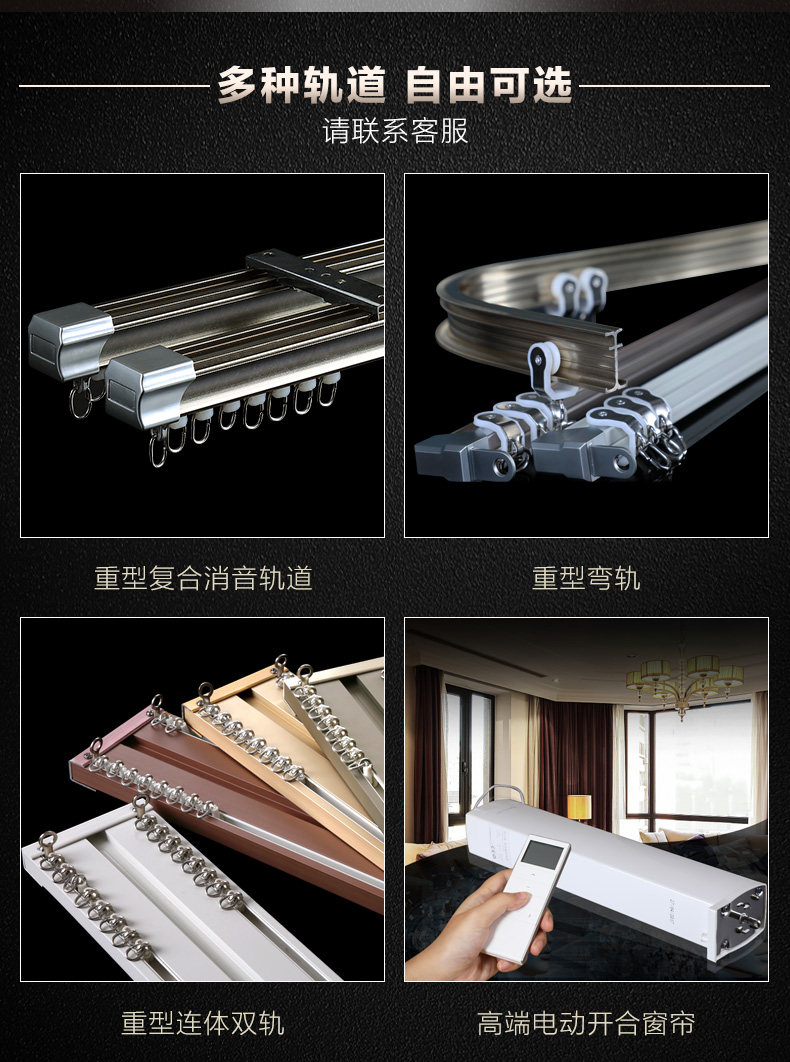 多种轨道 自由可选
请联系客服

重型复合消音轨道

重型弯轨

重型连体双轨

高端电动开合窗帘