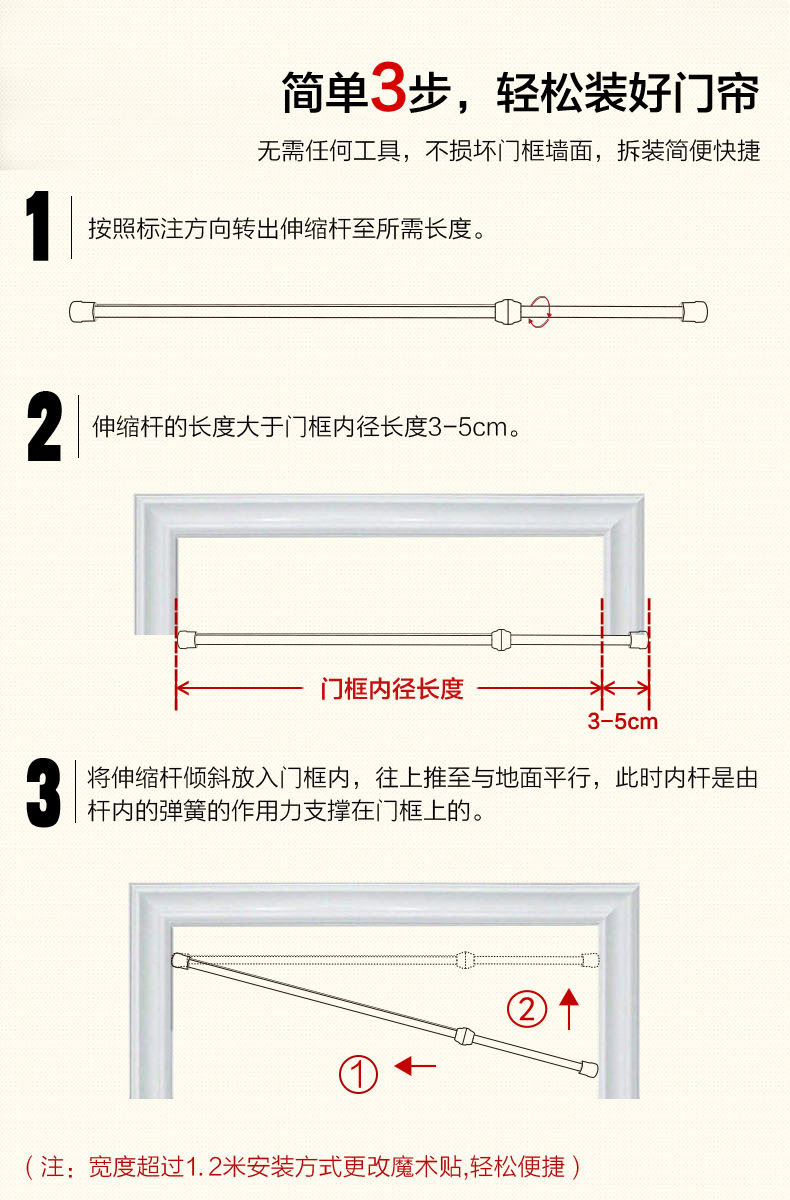 简单3步，轻松装好门帘

无需任何工具，不损坏门框墙面，拆装简便快捷

1

按照标注方向转出伸缩杆至所需长度。

2

伸缩杆的长度大于门框内径长度3-5cm。

门框内径长度

3-5cm

3

将伸缩杆倾斜放入门框内，往上推至与地面平行，此时内杆是由杆内的弹簧的作用力支撑在门框上的。

②

①

（注：宽度超过1.2米安装方式更改魔术贴,轻松便捷）