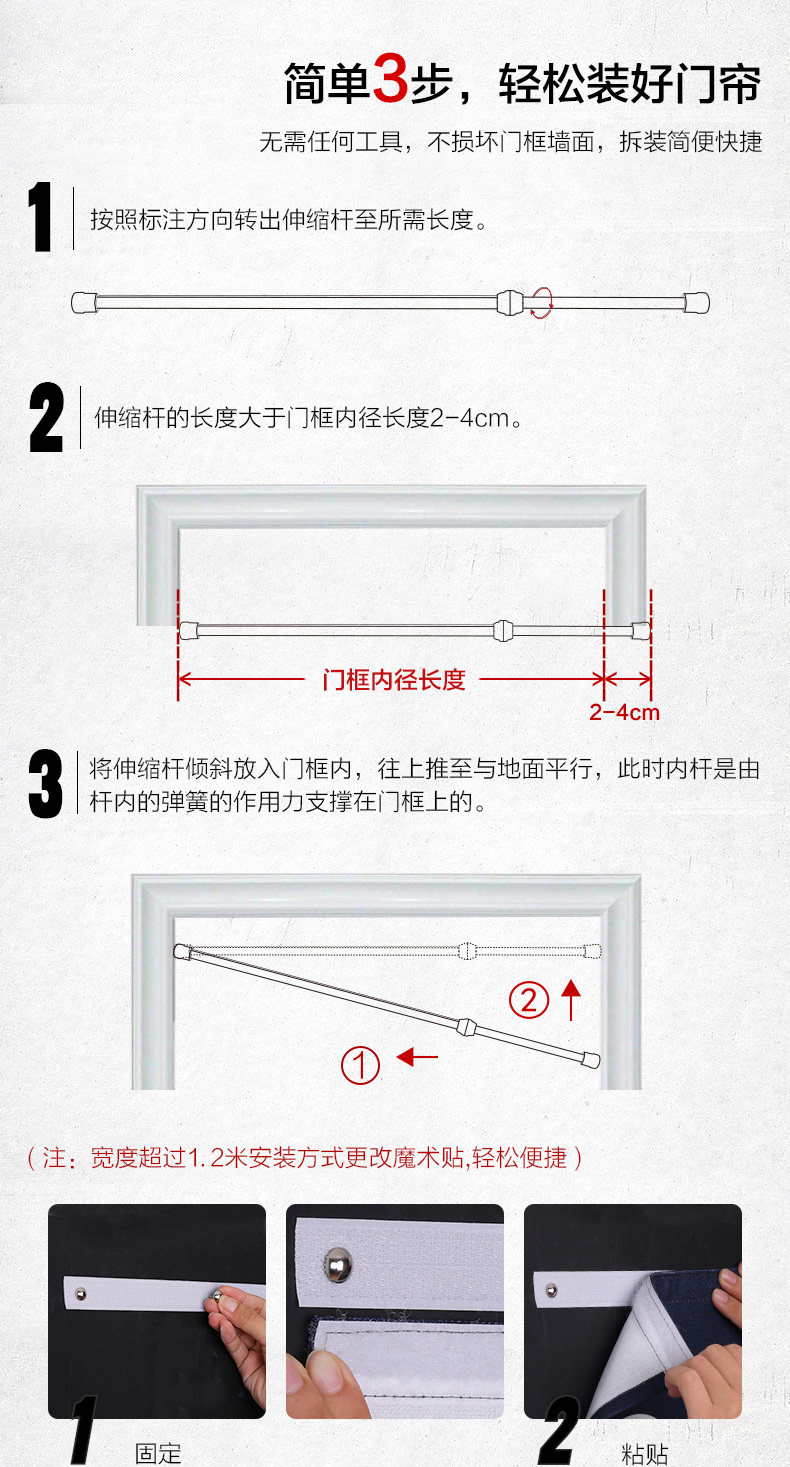 简单3步，轻松装好门帘

无需任何工具，不损坏门框墙面，拆装简便快捷

1 按照标注方向转出伸缩杆至所需长度。

2 伸缩杆的长度大于门框内径长度2-4cm。

门框内径长度

2-4cm

3 将伸缩杆倾斜放入门框内，往上推至与地面平行，此时内杆是由杆内的弹簧的作用力支撑在门框上的。

②

①

（注：宽度超过1.2米安装方式更改魔术贴,轻松便捷）

1 固定

2 粘贴