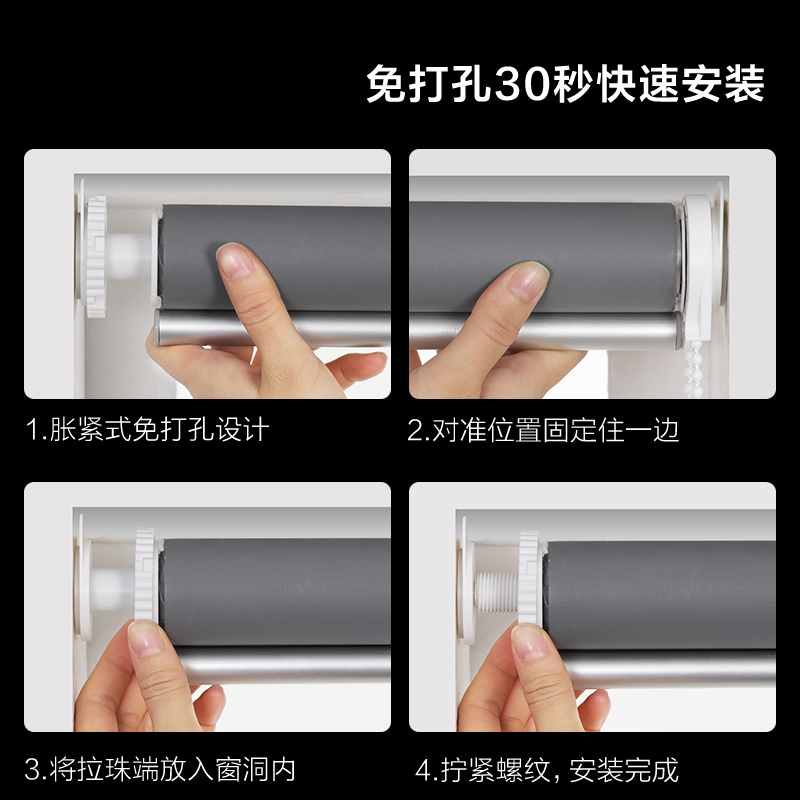 免打孔30秒快速安装

1.胀紧式免打孔设计

2.对准位置固定住一边

3.将拉珠端放入窗洞内

4.拧紧螺纹，安装完成