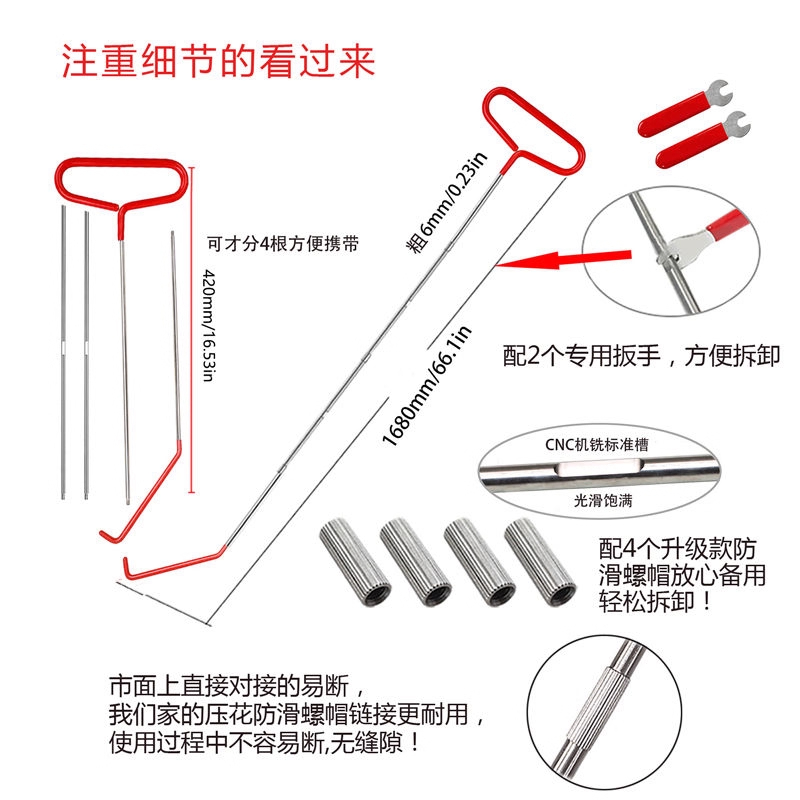 注重细节的看过来

可才分4根方便携带

420mm/16.53in

粗6mm/0.23in

1680mm/66.1in

配2个专用扳手，方便拆卸

CNC机铣标准槽

光滑饱满

配4个升级款防滑螺帽放心备用轻松拆卸！

市面上直接对接的易断，
我们家的压花防滑螺帽链接更耐用，
使用过程中不容易断,无缝隙！