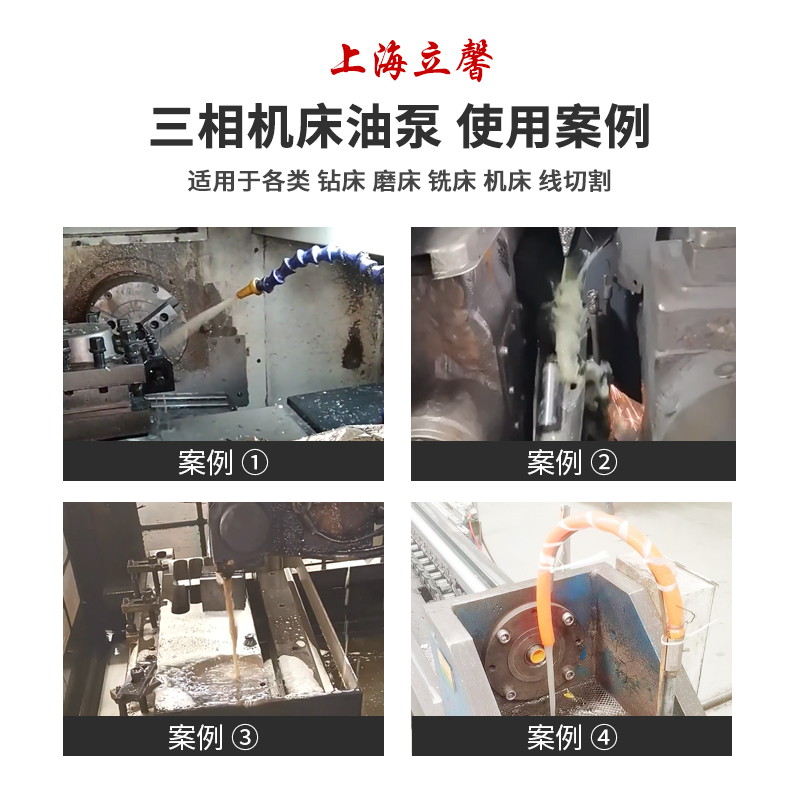 上海立馨

三相机床油泵 使用案例

适用于各类 钻床 磨床 铣床 机床 线切割

案例 ①

案例 ②

案例 ③

案例 ④