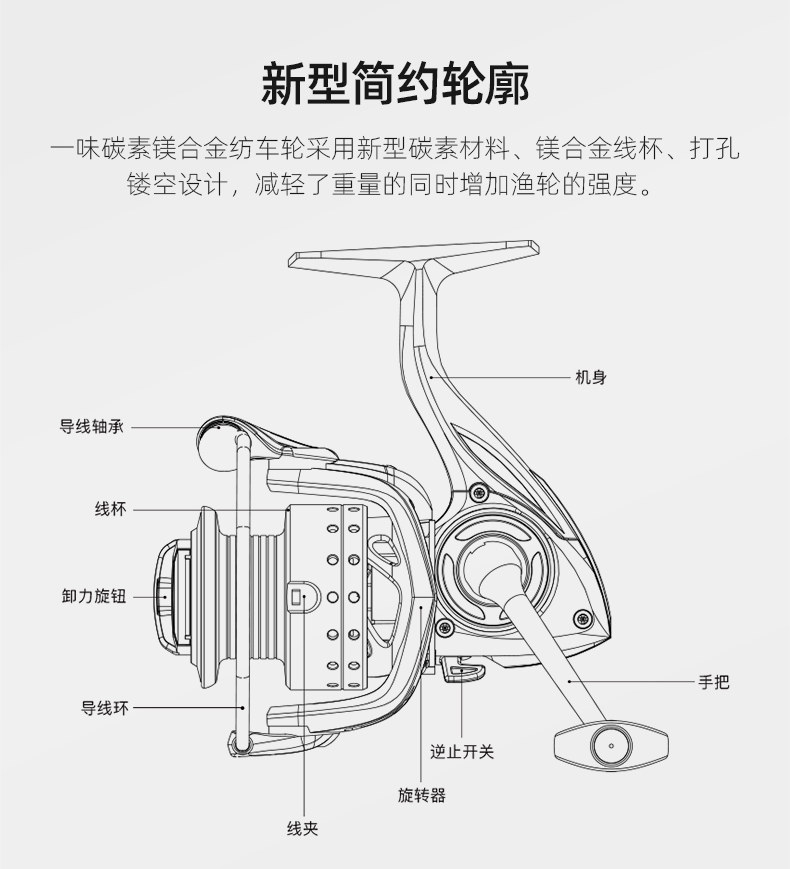 新型简约轮廓

一味碳素镁合金纺车轮采用新型碳素材料、镁合金线杯、打孔镂空设计，减轻了重量的同时增加渔轮的强度。

机身

导线轴承

线杯

卸力旋钮

导线环

手把

逆止开关

旋转器

线夹