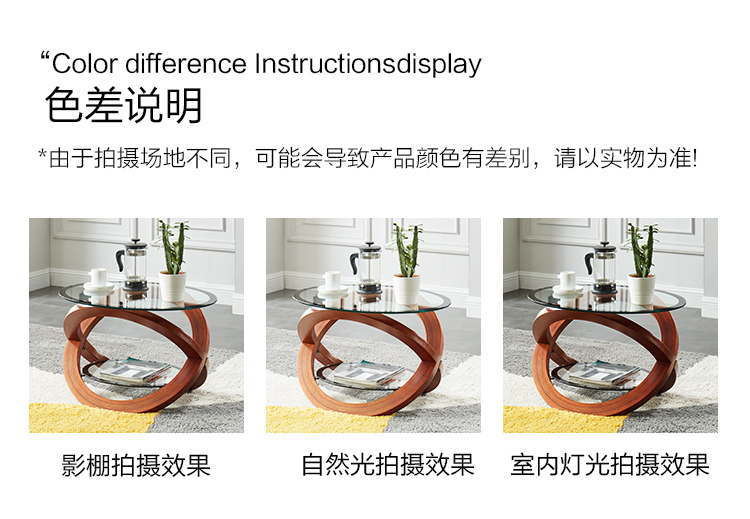 “Color difference Instructionsdisplay
色差说明

*由于拍摄场地不同，可能会导致产品颜色有差别，请以实物为准!

影棚拍摄效果

自然光拍摄效果

室内灯光拍摄效果