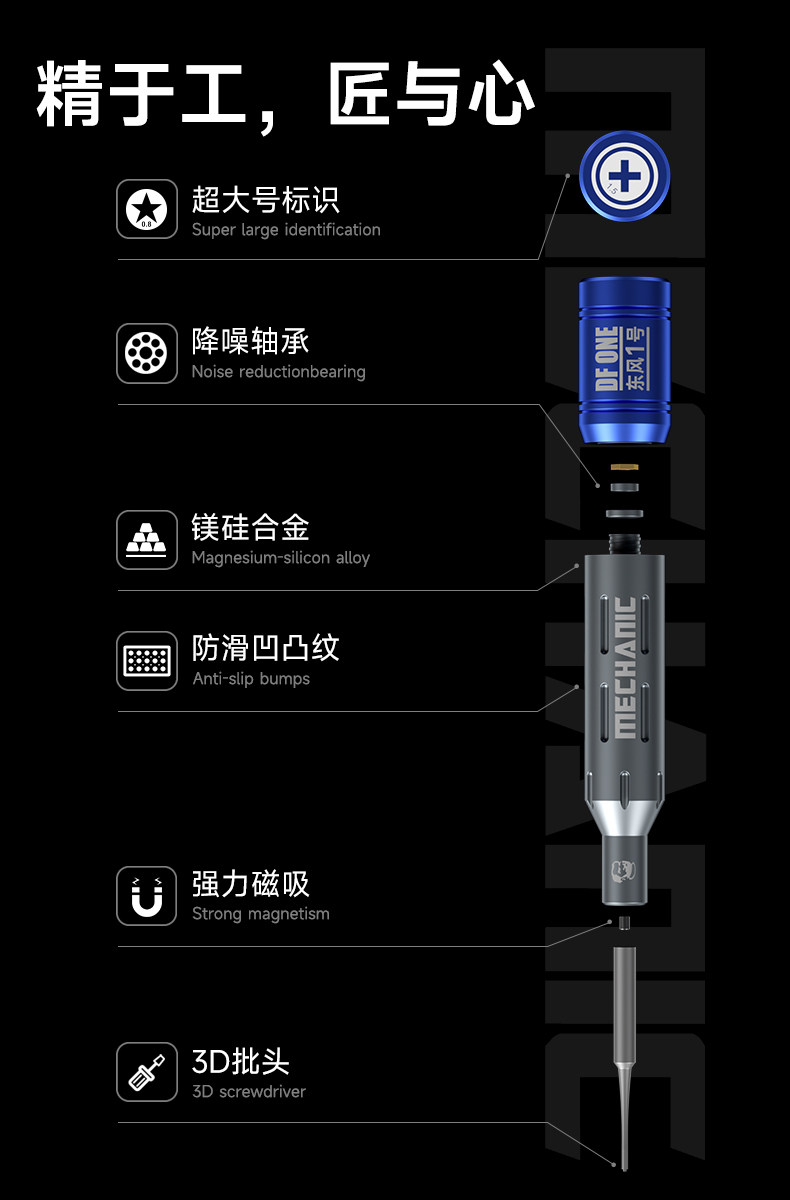 精于工，匠与心

0.8

超大号标识
Super large identification

降噪轴承
Noise reductionbearing

镁硅合金
Magnesium-silicon alloy

防滑凹凸纹
Anti-slip bumps

强力磁吸
Strong magnetism

3D批头
3D screwdriver

1.5

DF ONE
东风1号

MECHANIC

MECHANIC